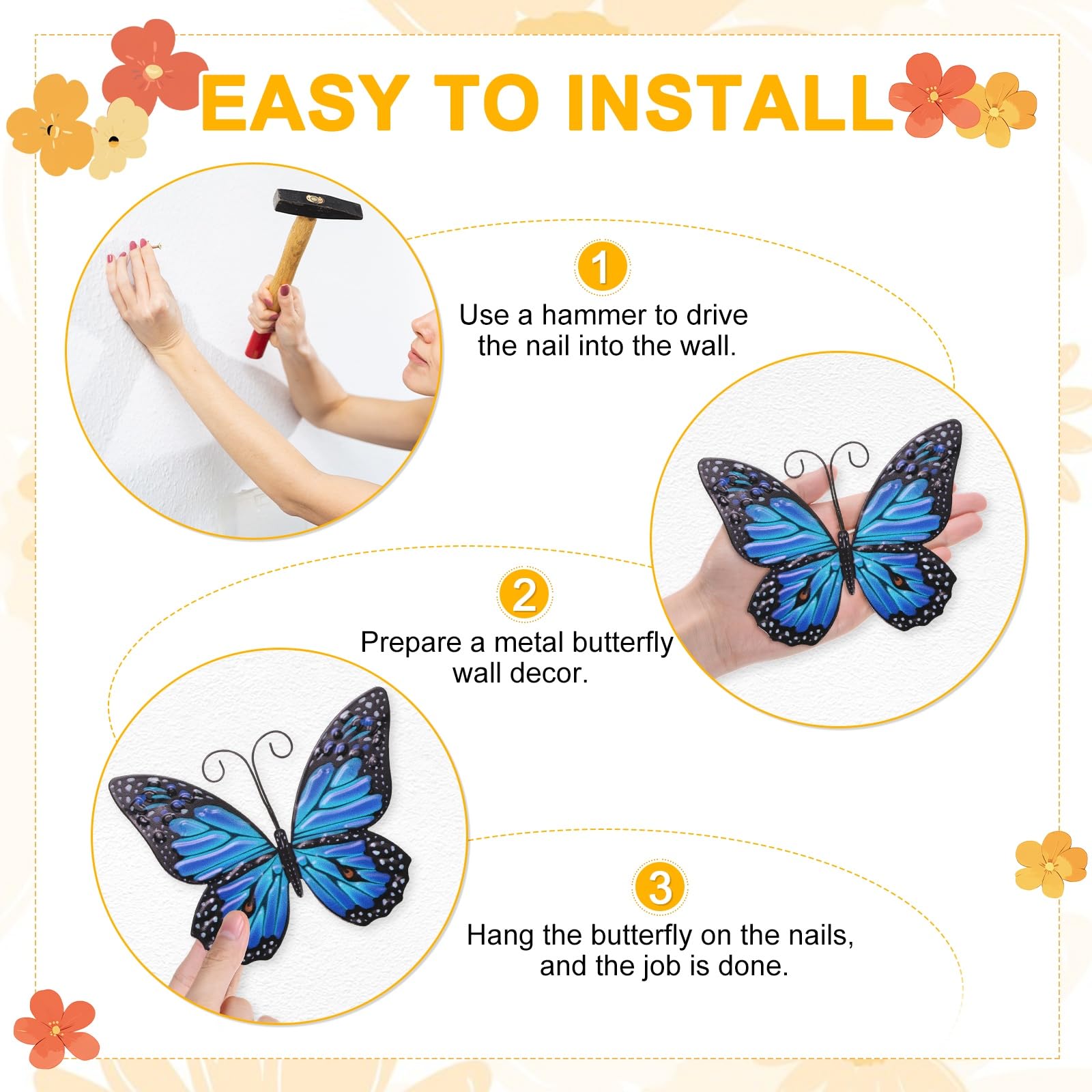 EASY TO INSTALL

1

Use a hammer to drive the nail into the wall.

2

Prepare a metal butterfly wall decor.

3

Hang the butterfly on the nails, and the job is done.