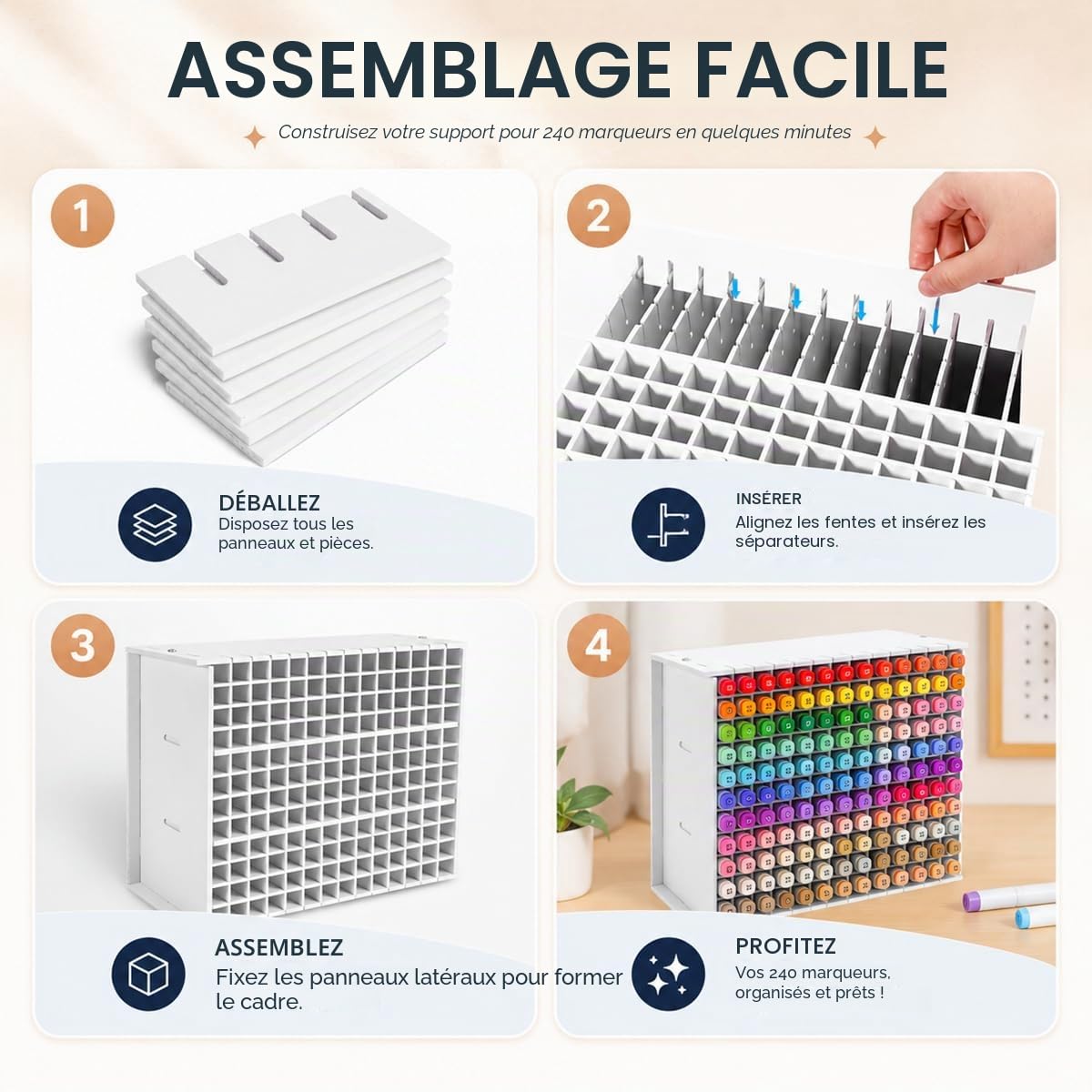 ASSEMBLAGE FACILE

Construisez votre support pour 240 marqueurs en quelques minutes

1

DÉBALLEZ
Disposez tous les panneaux et pièces.

2

INSÉRER
Alignez les fentes et insérez les séparateurs.

3

ASSEMBLEZ
Fixez les panneaux latéraux pour former le cadre.

4

PROFITEZ
Vos 240 marqueurs, organisés et prêts !