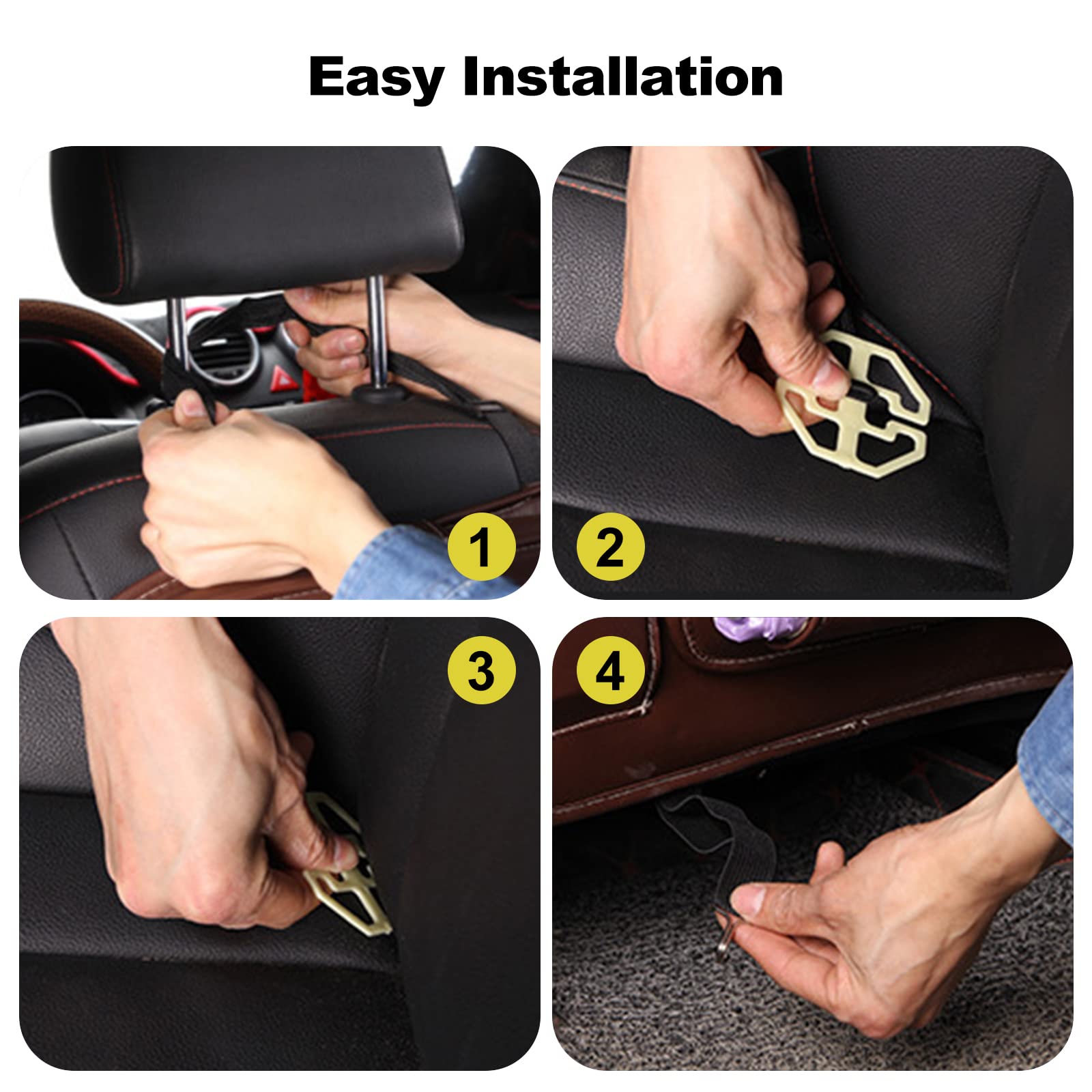 Easy Installation

1

2

3

4