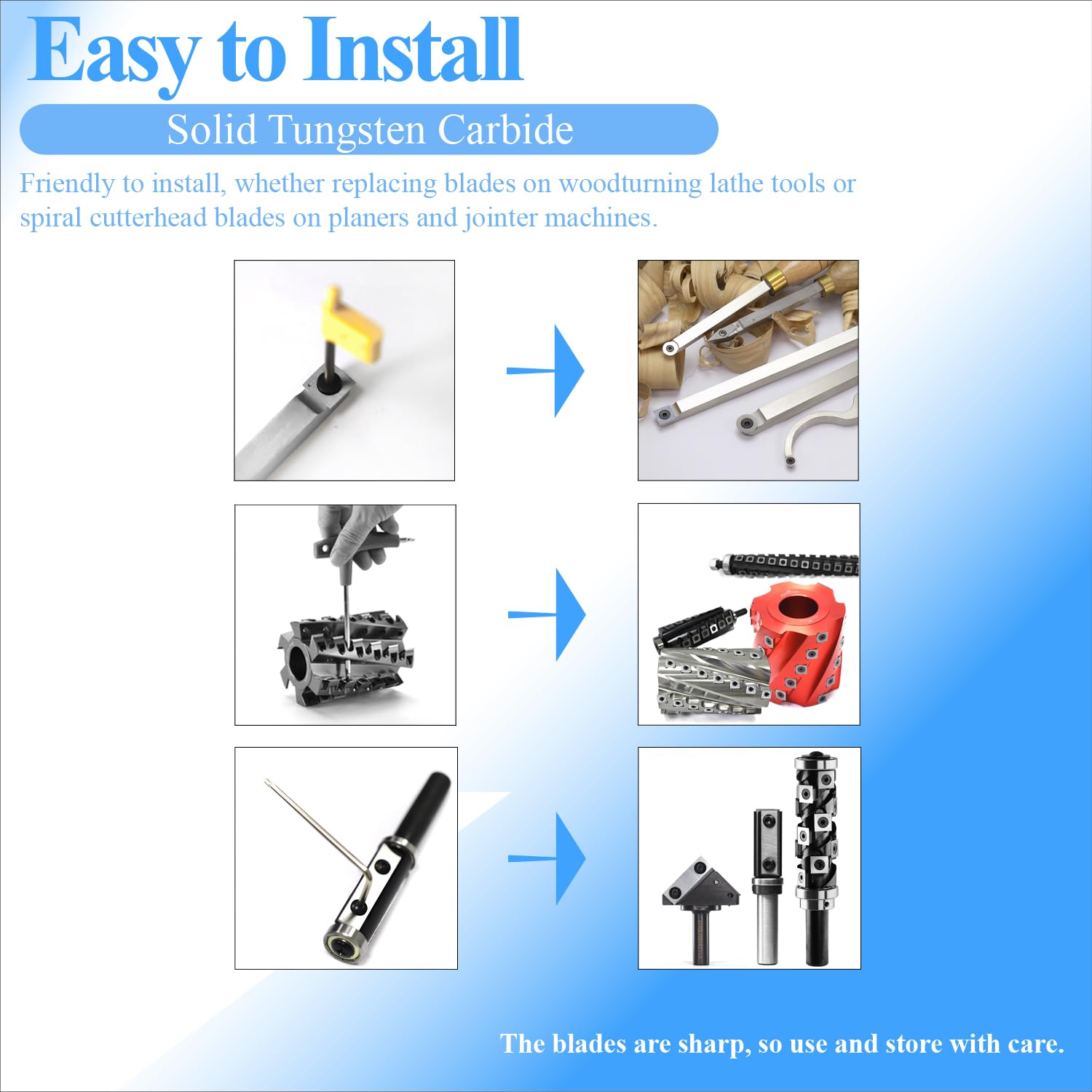 Easy to Install

Solid Tungsten Carbide

Friendly to install, whether replacing blades on woodturning lathe tools or spiral cutterhead blades on planers and jointer machines.

The blades are sharp, so use and store with care.