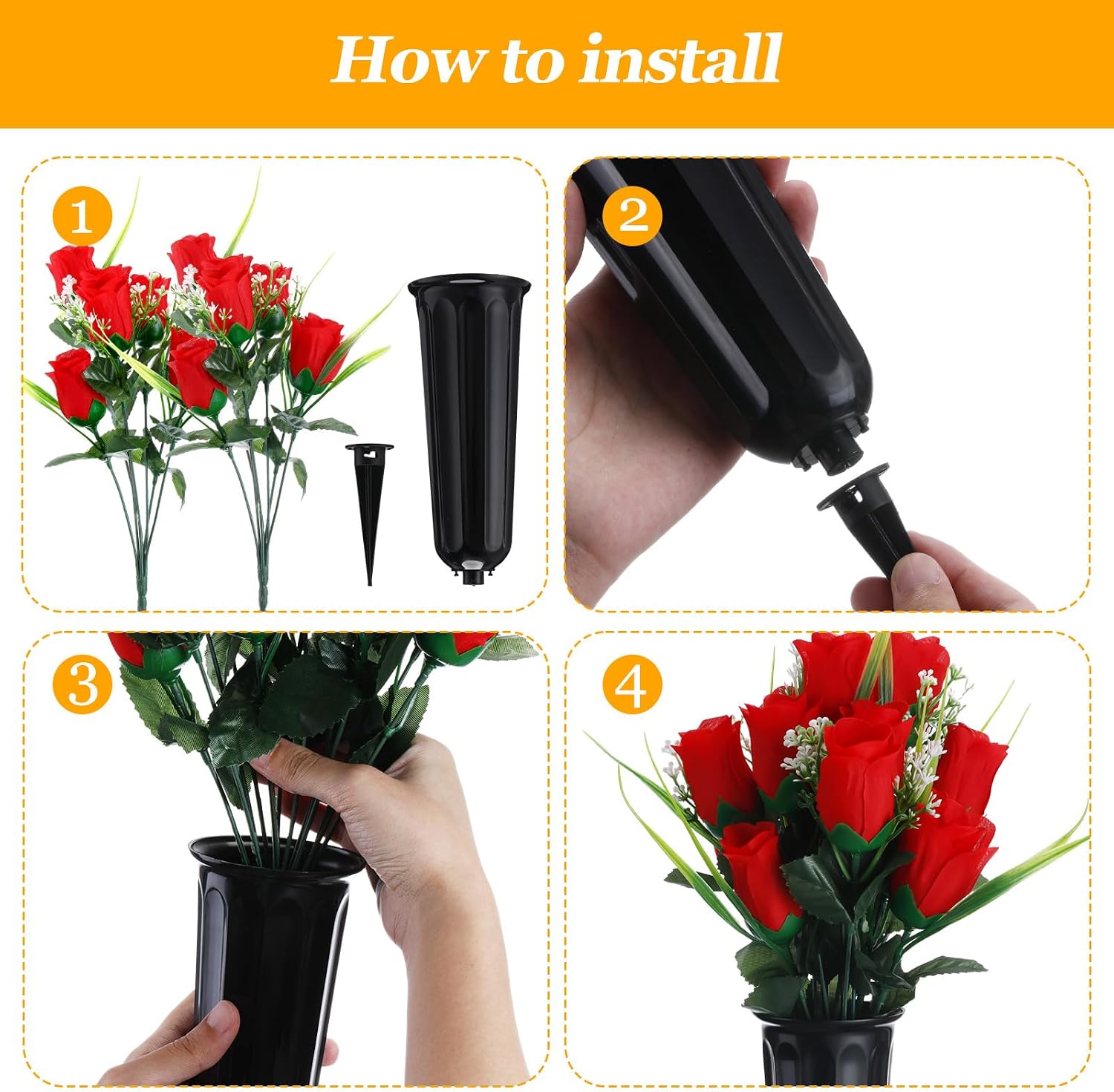 How to install

1

2

3

4