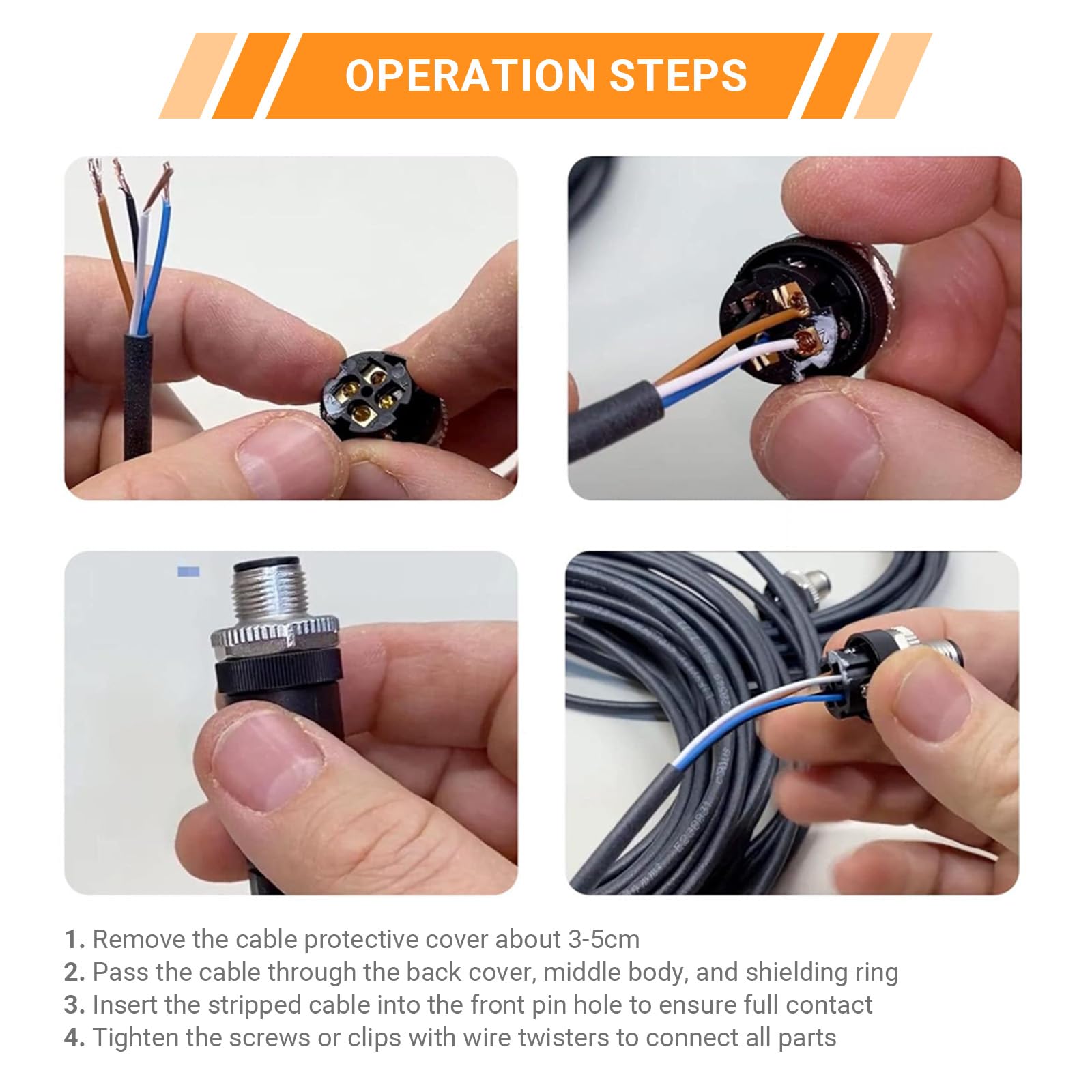 OPERATION STEPS

1. Remove the cable protective cover about 3-5cm
2. Pass the cable through the back cover, middle body, and shielding ring
3. Insert the stripped cable into the front pin hole to ensure full contact
4. Tighten the screws or clips with wire twisters to connect all parts