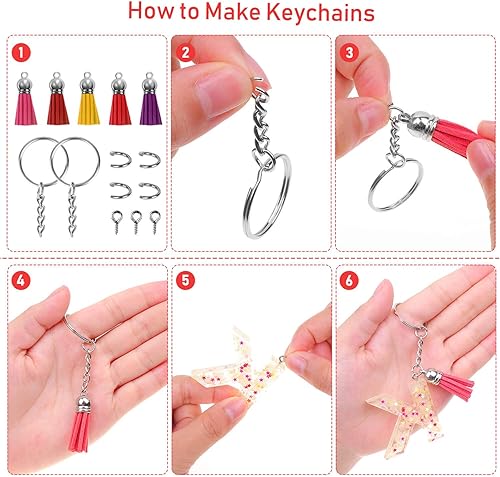 How to Make Keychains

1

2

3

4

5

6