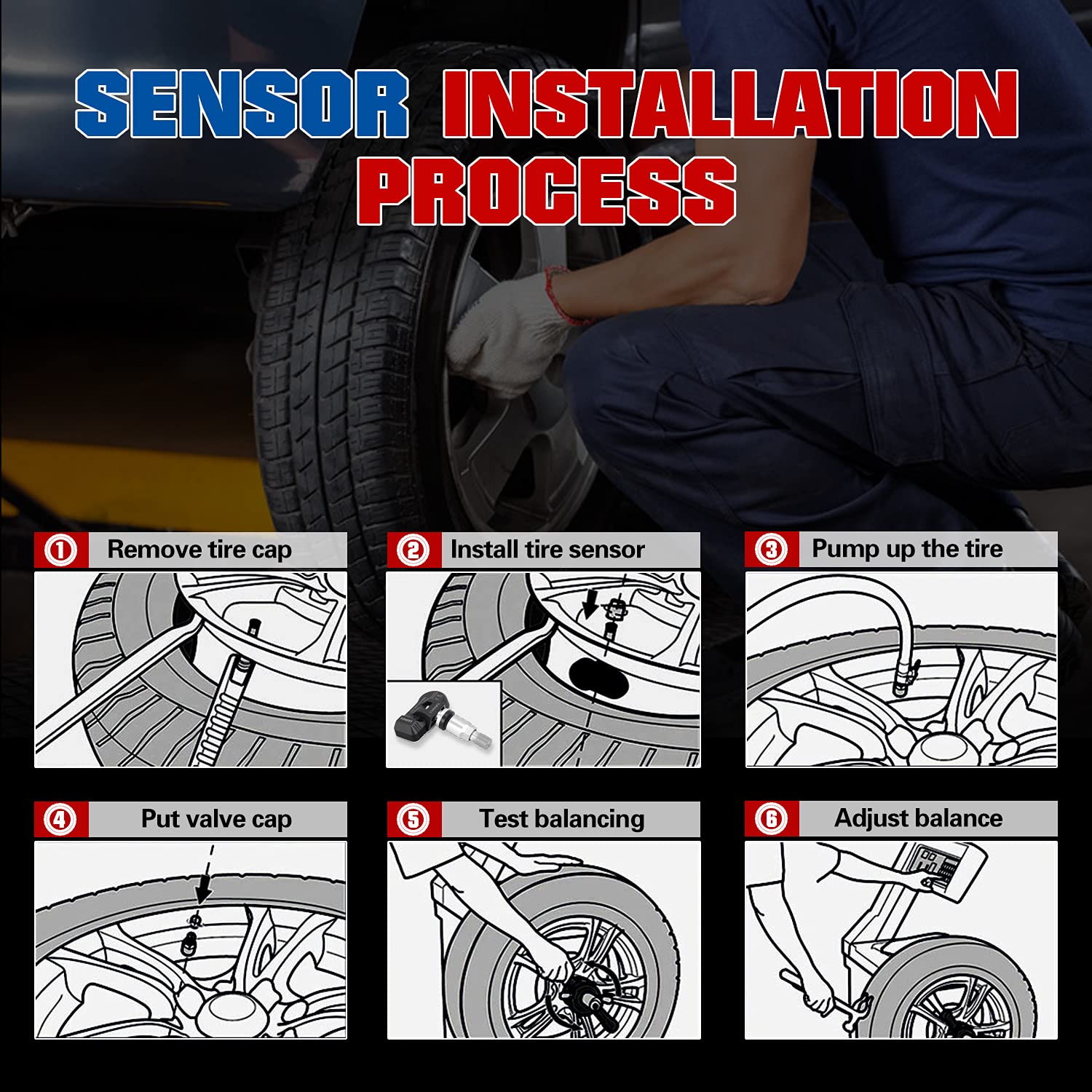 SENSOR INSTALLATION PROCESS

① Remove tire cap

② Install tire sensor

③ Pump up the tire

④ Put valve cap

⑤ Test balancing

⑥ Adjust balance