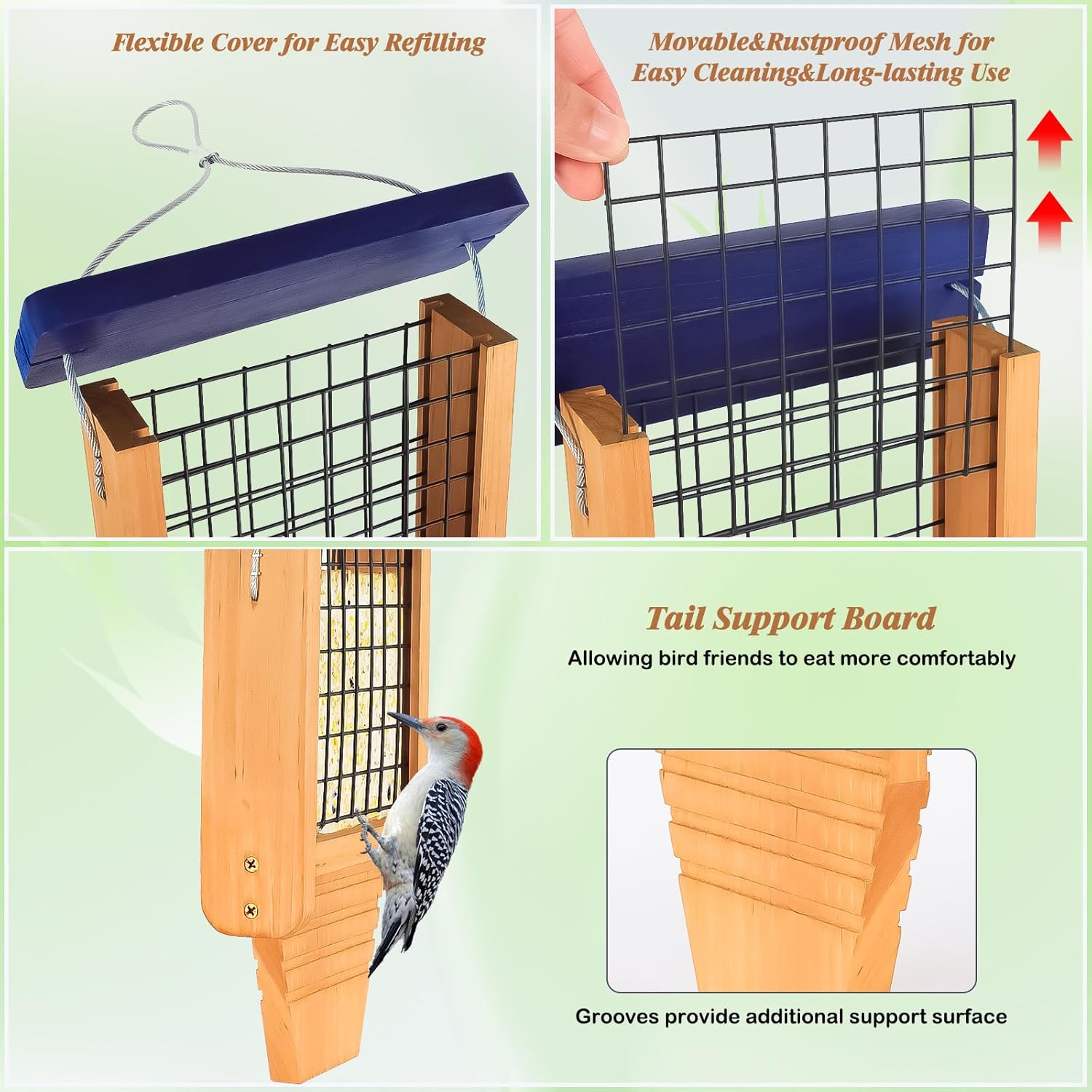 Flexible Cover for Easy Refilling

Movable&Rustproof Mesh for Easy Cleaning&Long-lasting Use

Tail Support Board

Allowing bird friends to eat more comfortably

Grooves provide additional support surface