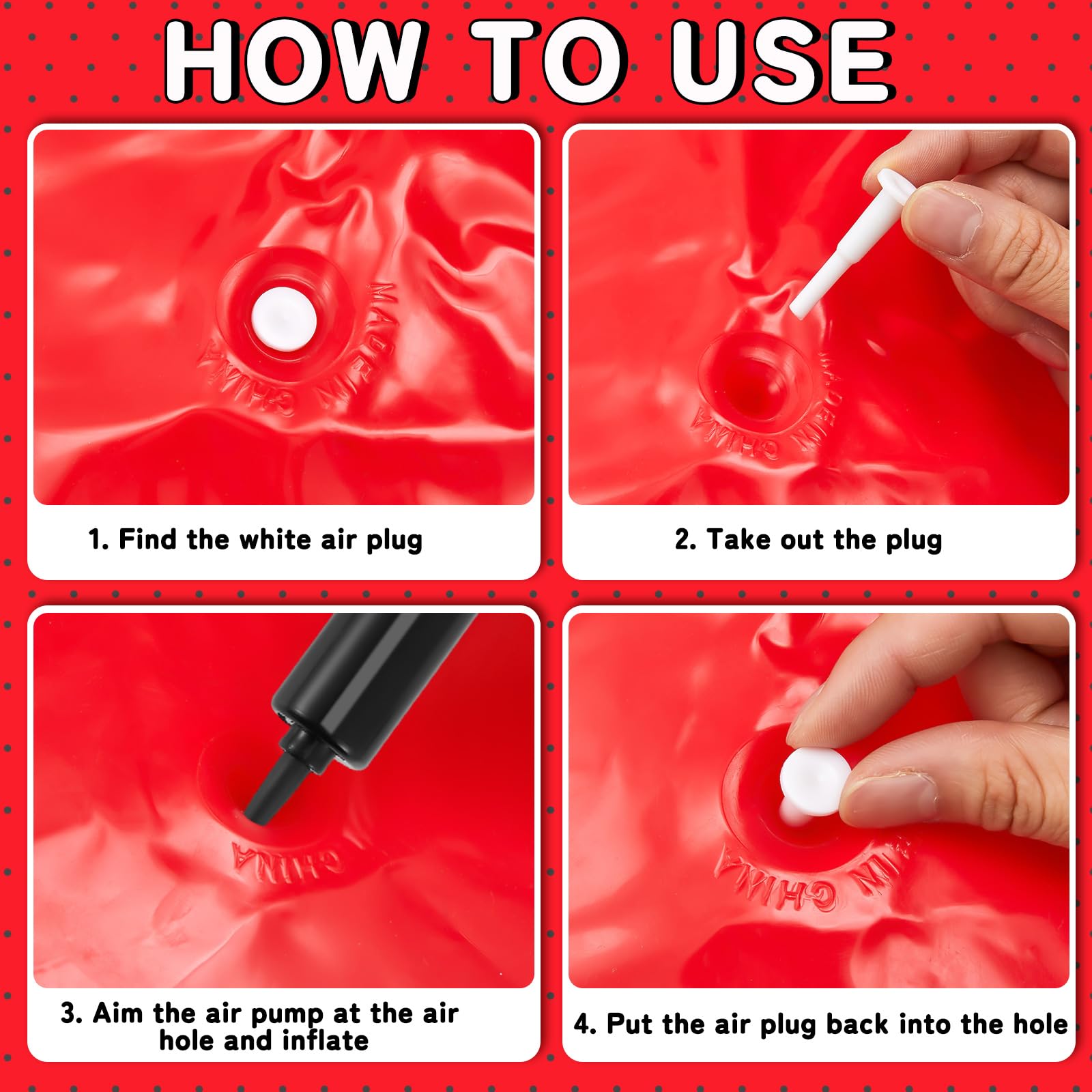 HOW TO USE

MADE IN CHINA

1. Find the white air plug

MADE IN CHINA

2. Take out the plug

CHINA

3. Aim the air pump at the air hole and inflate

IN CHINA

4. Put the air plug back into the hole