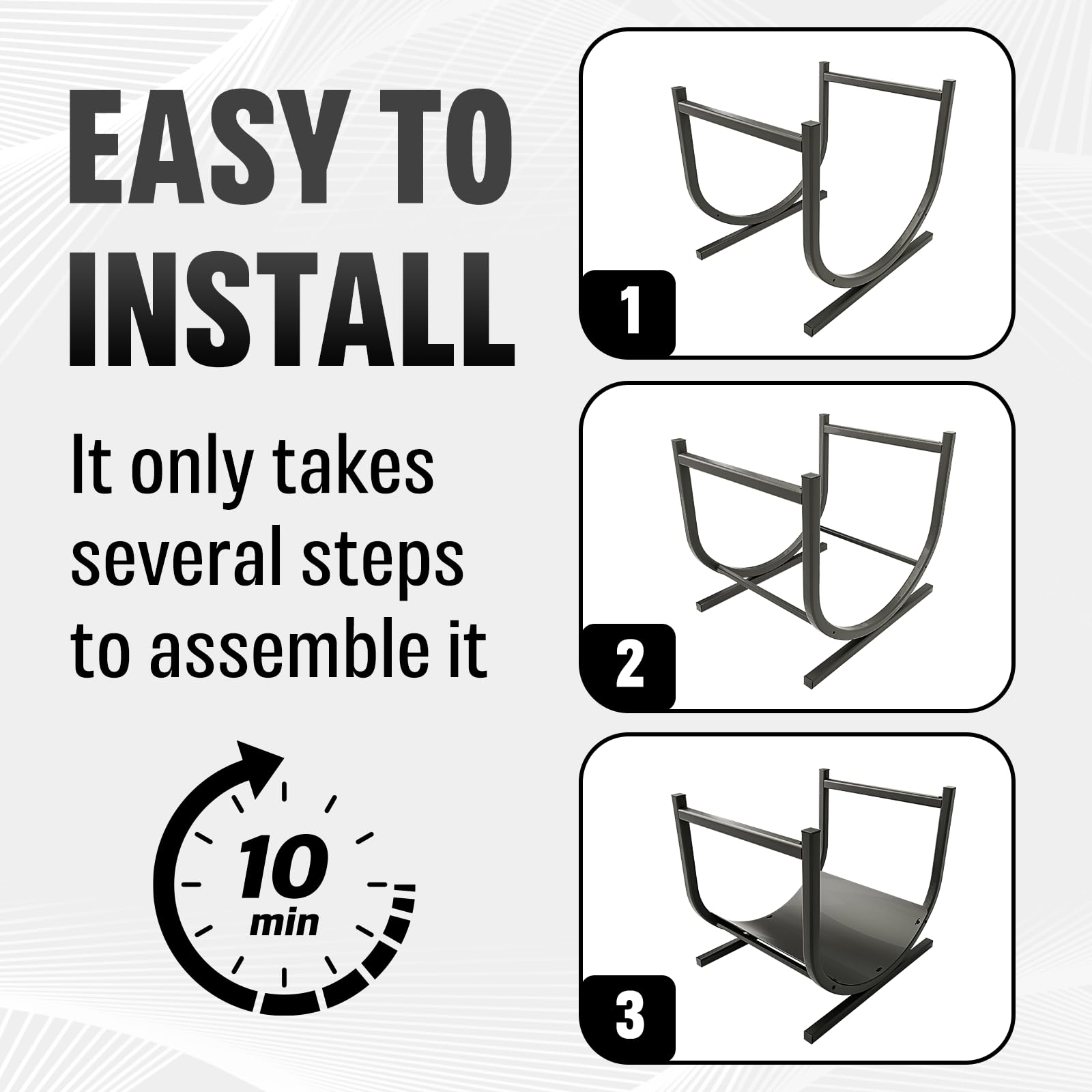 EASY TO INSTALL

It only takes several steps to assemble it

10 min

1

2

3