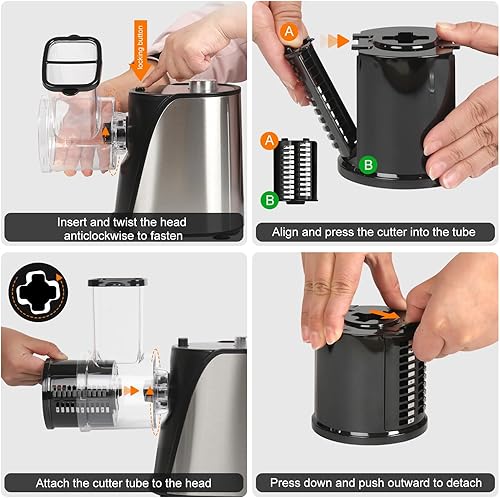 locking button

Insert and twist the head anticlockwise to fasten

A

A

B

B

Align and press the cutter into the tube

Attach the cutter tube to the head

Press down and push outward to detach