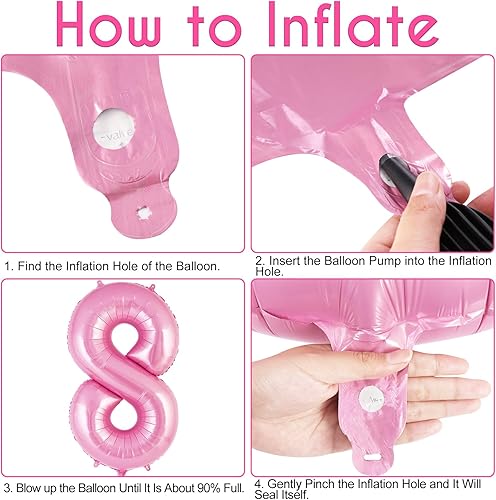 How to Inflate

valve

1. Find the Inflation Hole of the Balloon.

2. Insert the Balloon Pump into the Inflation Hole.

3. Blow up the Balloon Until It Is About 90% Full.

4. Gently Pinch the Inflation Hole and It Will Seal Itself.