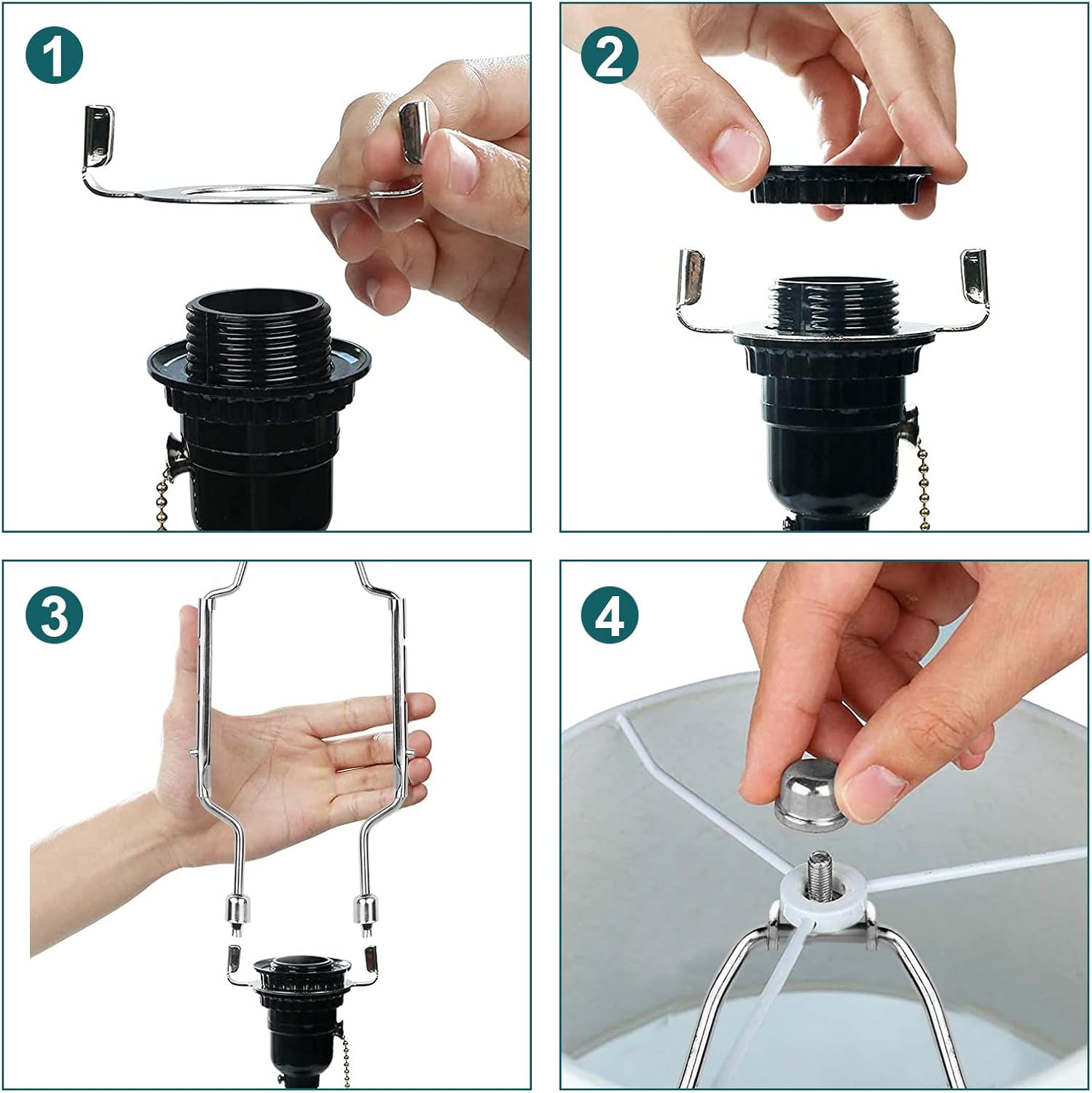 1

2

3

4