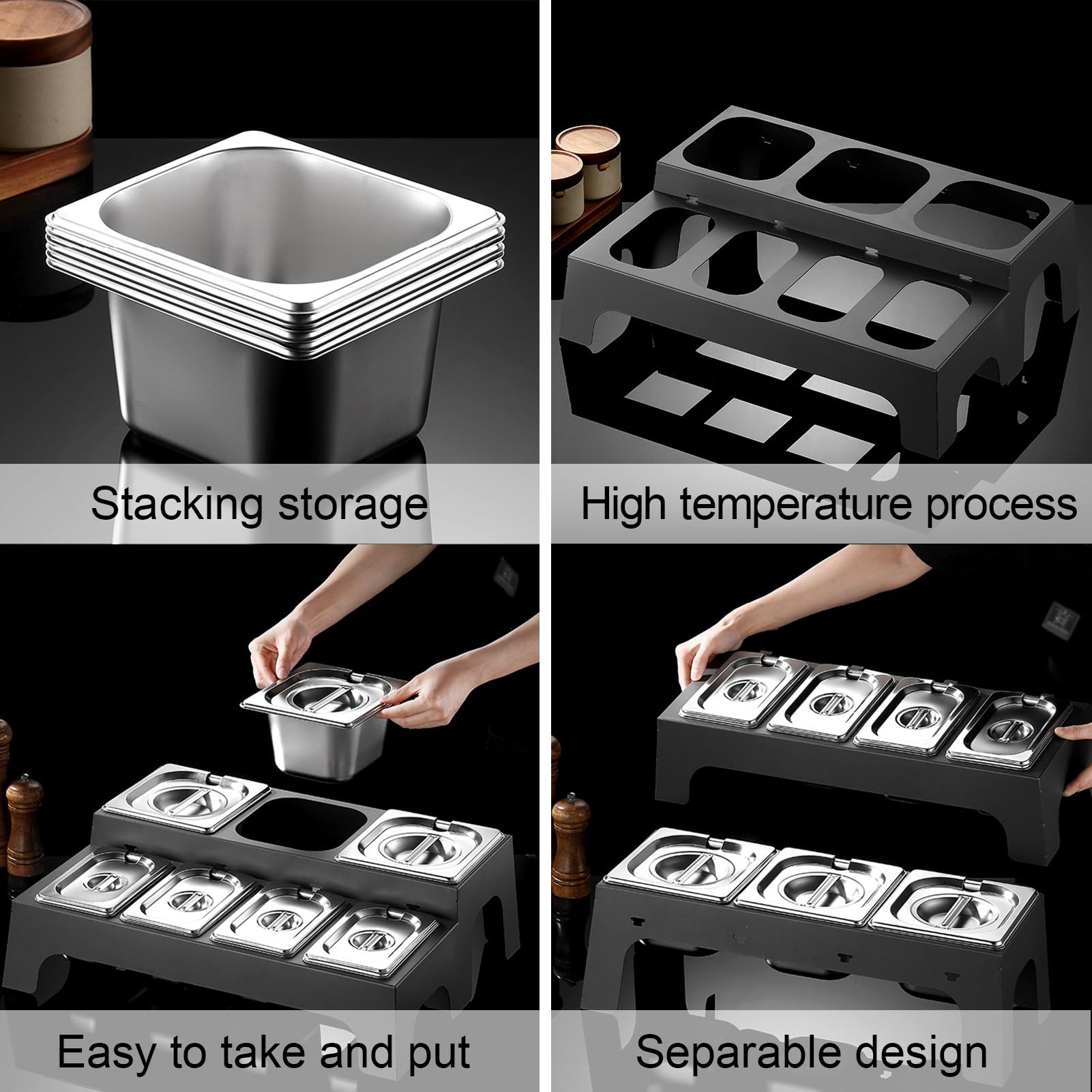 Stacking storage

High temperature process

Easy to take and put

Separable design