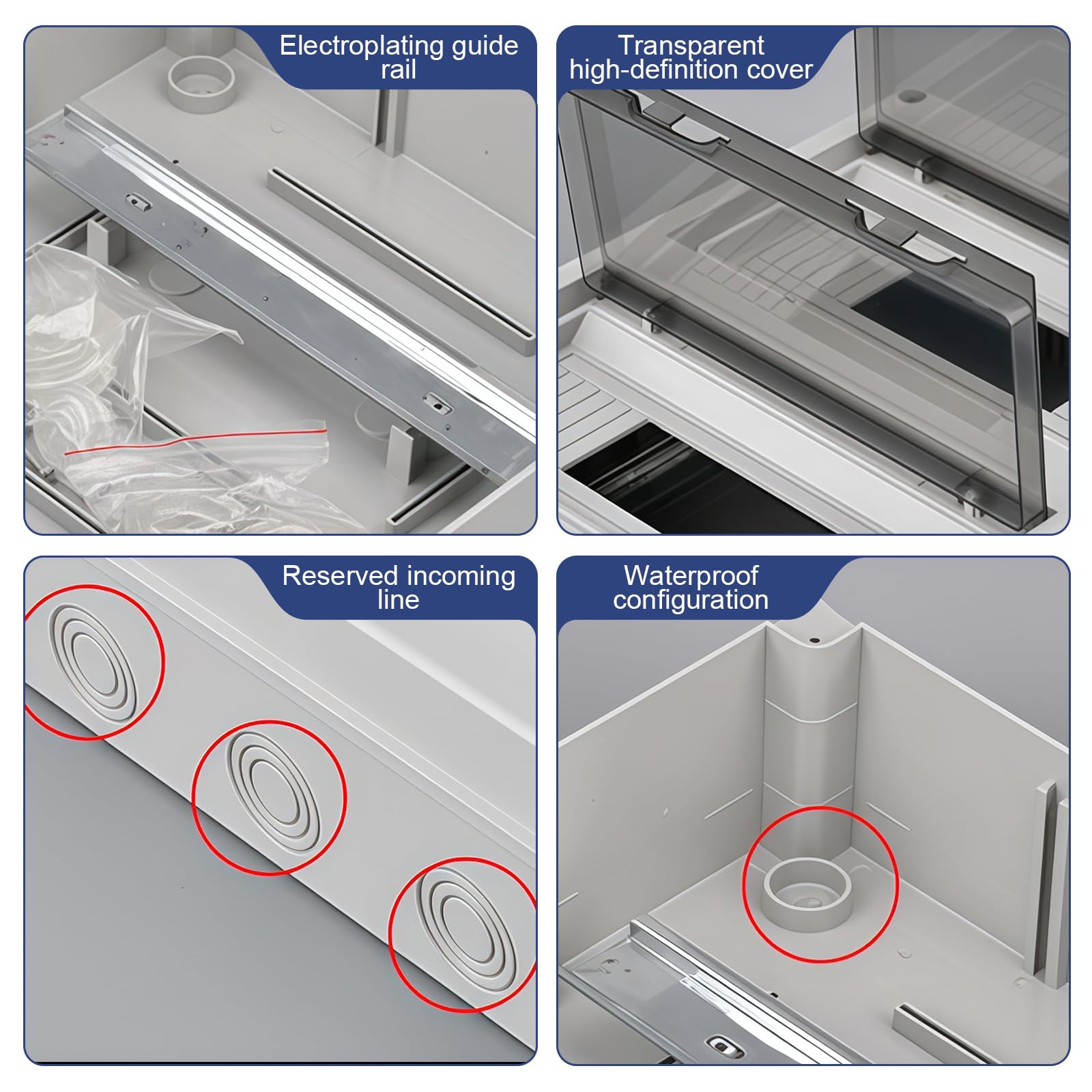 Electroplating guide rail

Transparent high-definition cover

Reserved incoming line

Waterproof configuration