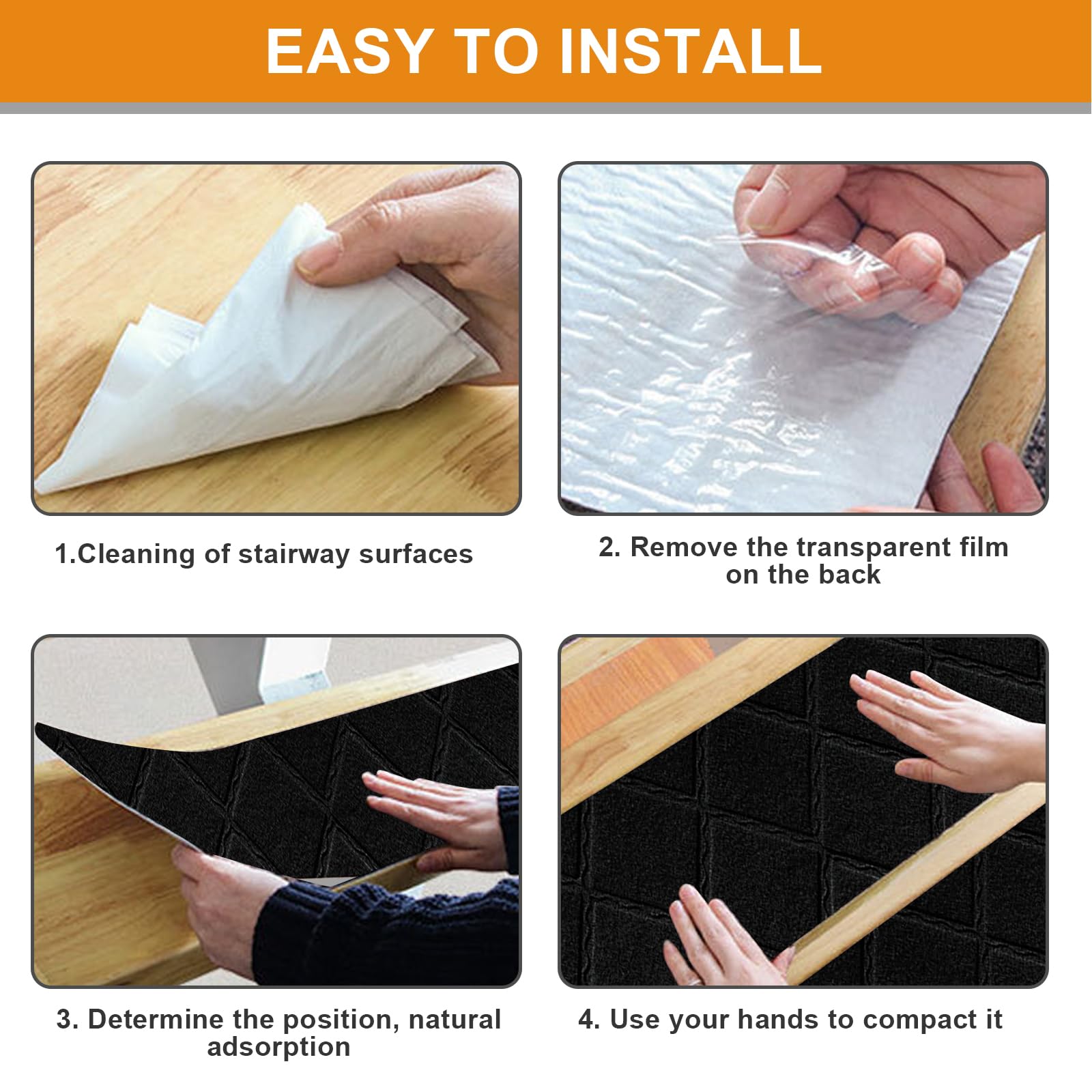 EASY TO INSTALL

1.Cleaning of stairway surfaces

2. Remove the transparent film on the back

3. Determine the position, natural adsorption

4. Use your hands to compact it