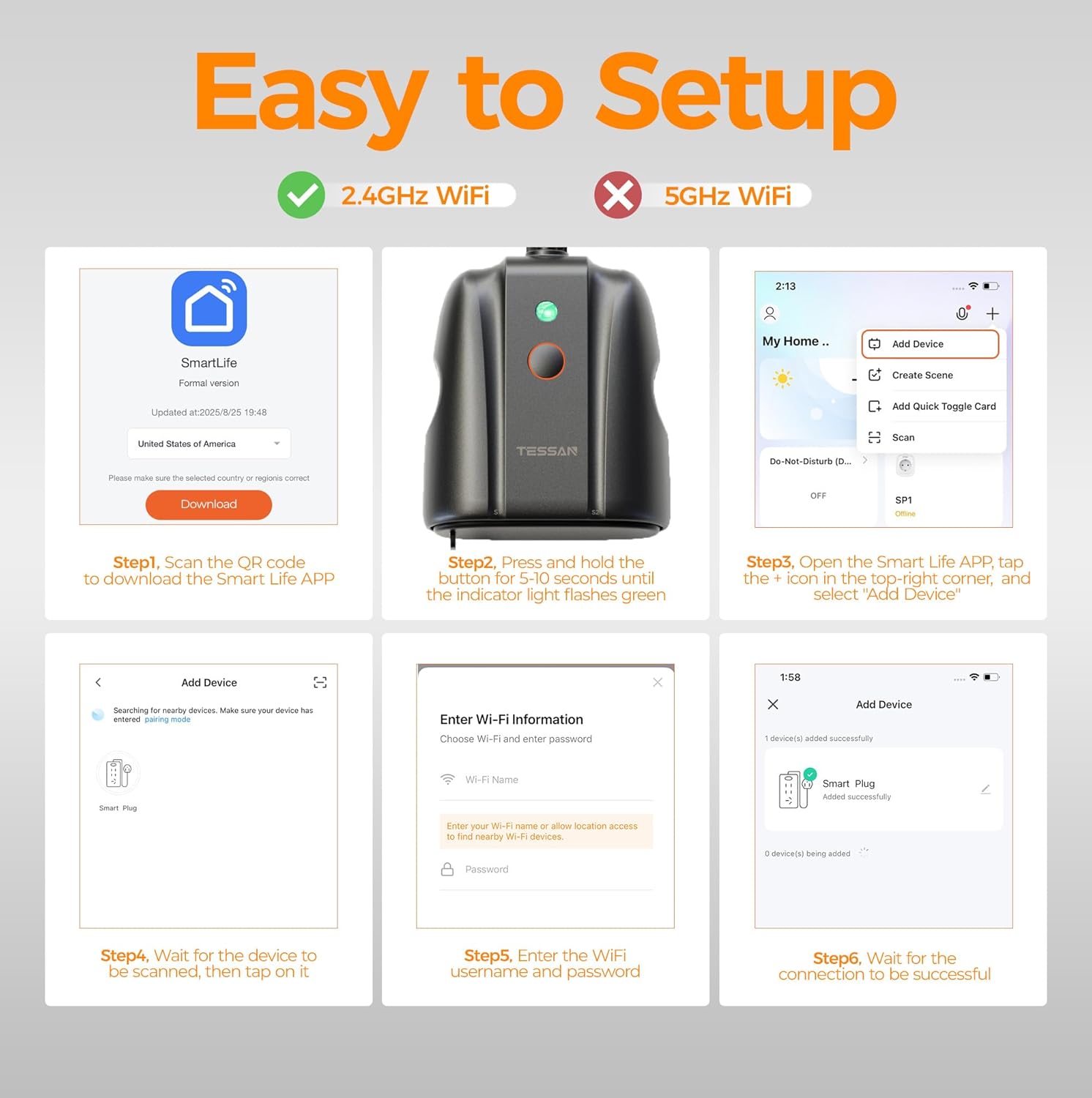 Easy to Setup

2.4GHz WiFi

5GHz WiFi

SmartLife

Formal version

Updated at:2025/8/25 19:48

United States of America

Please make sure the selected country or regionis correct

Download

Step1, Scan the QR code to download the Smart Life APP

TESSAN

S1

S2

Step2, Press and hold the button for 5-10 seconds until the indicator light flashes green

2:13

My Home ..

Add Device

Create Scene

Add Quick Toggle Card

Scan

Do-Not-Disturb (D...

OFF

SP1

Offline

Step3, Open the Smart Life APP, tap the + icon in the top-right corner, and select "Add Device"

Add Device

Searching for nearby devices. Make sure your device has entered pairing mode

Smart Plug

Step4, Wait for the device to be scanned, then tap on it

Enter Wi-Fi Information

Choose Wi-Fi and enter password

Wi-Fi Name

Enter your Wi-Fi name or allow location access to find nearby Wi-Fi devices.

Password

Step5, Enter the WiFi username and password

1:58

Add Device

1 device(s) added successfully

Smart Plug

Added successfully

0 device(s) being added

Step6, Wait for the connection to be successful