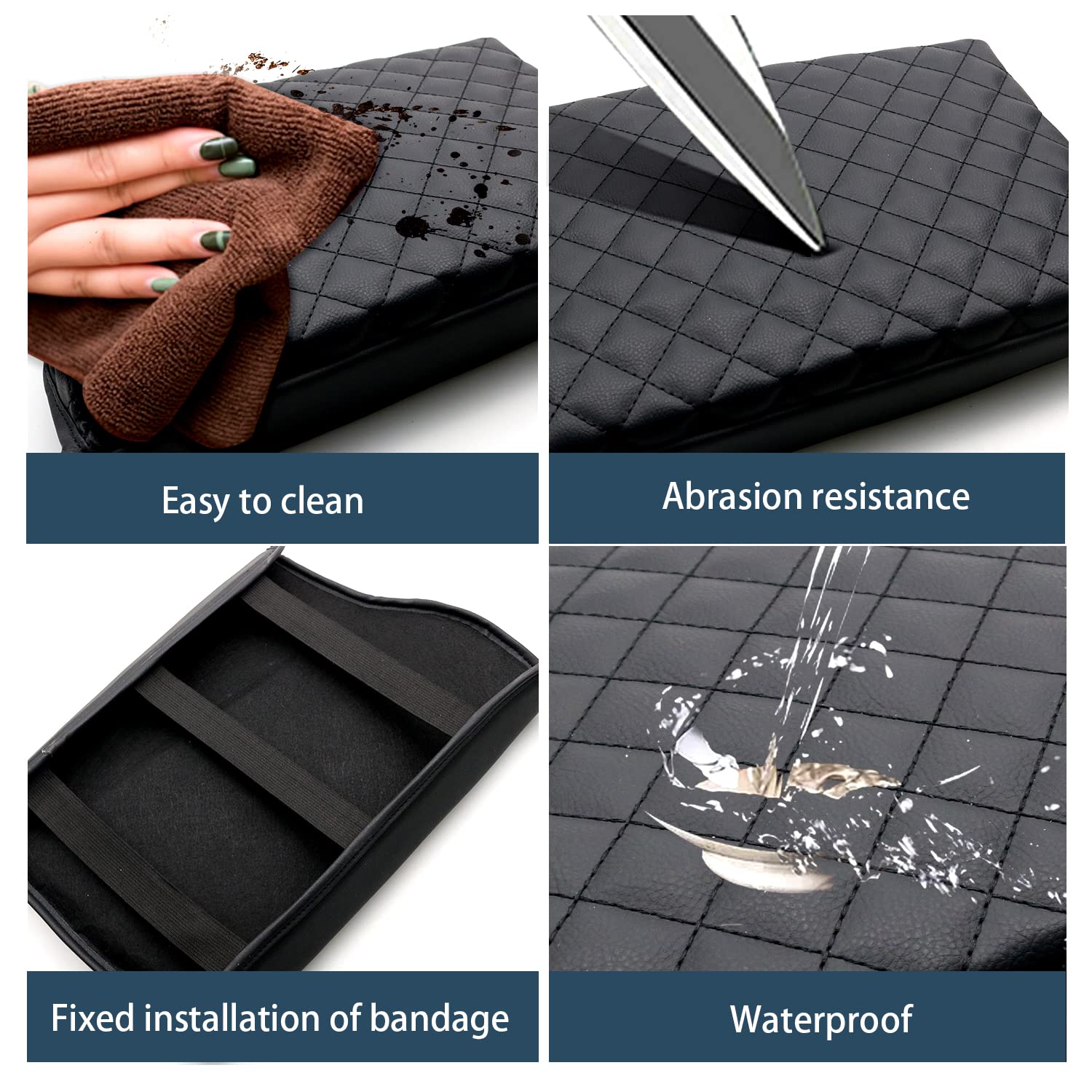 Easy to clean

Abrasion resistance

Fixed installation of bandage

Waterproof