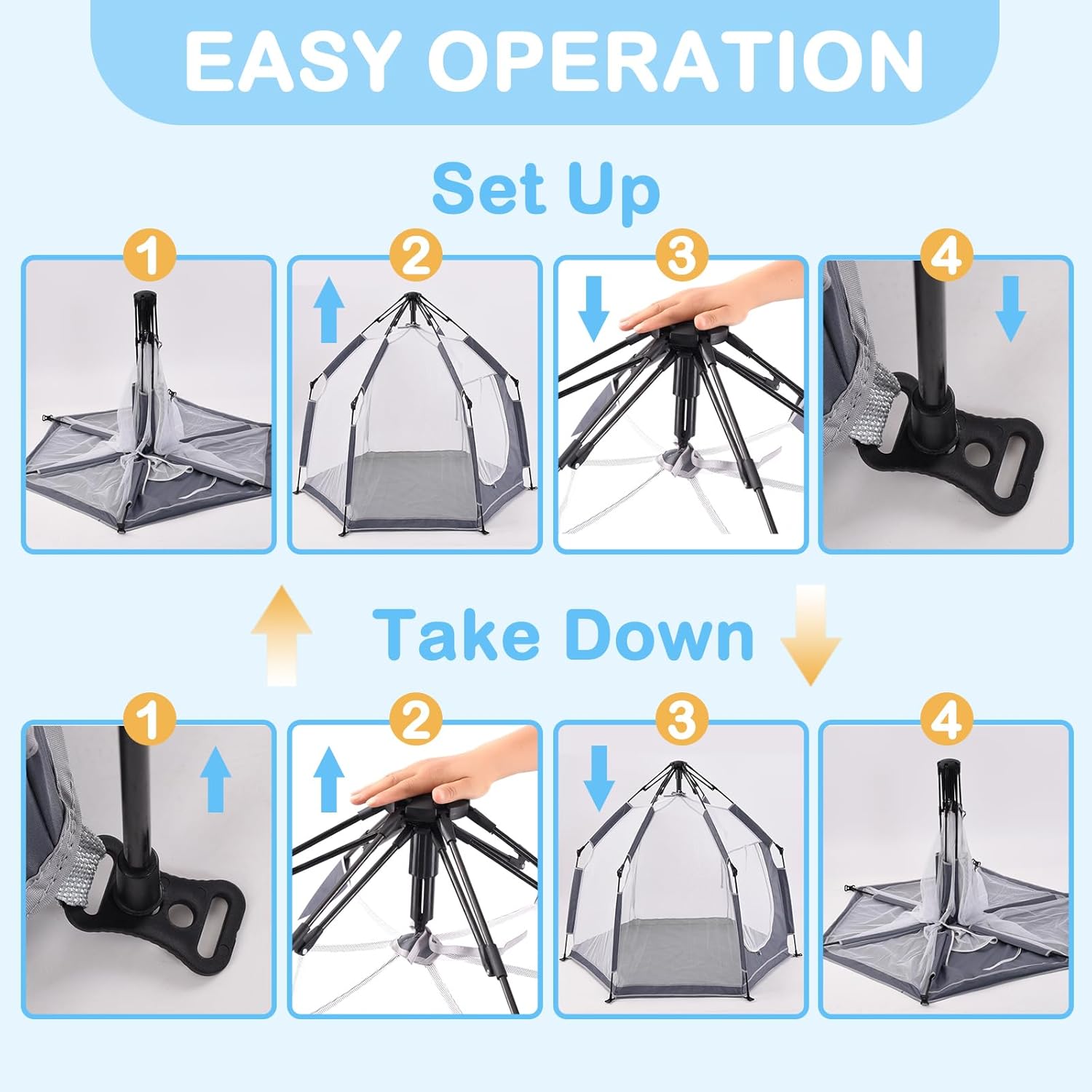 EASY OPERATION

Set Up

1

2

3

4

Take Down

1

2

3

4