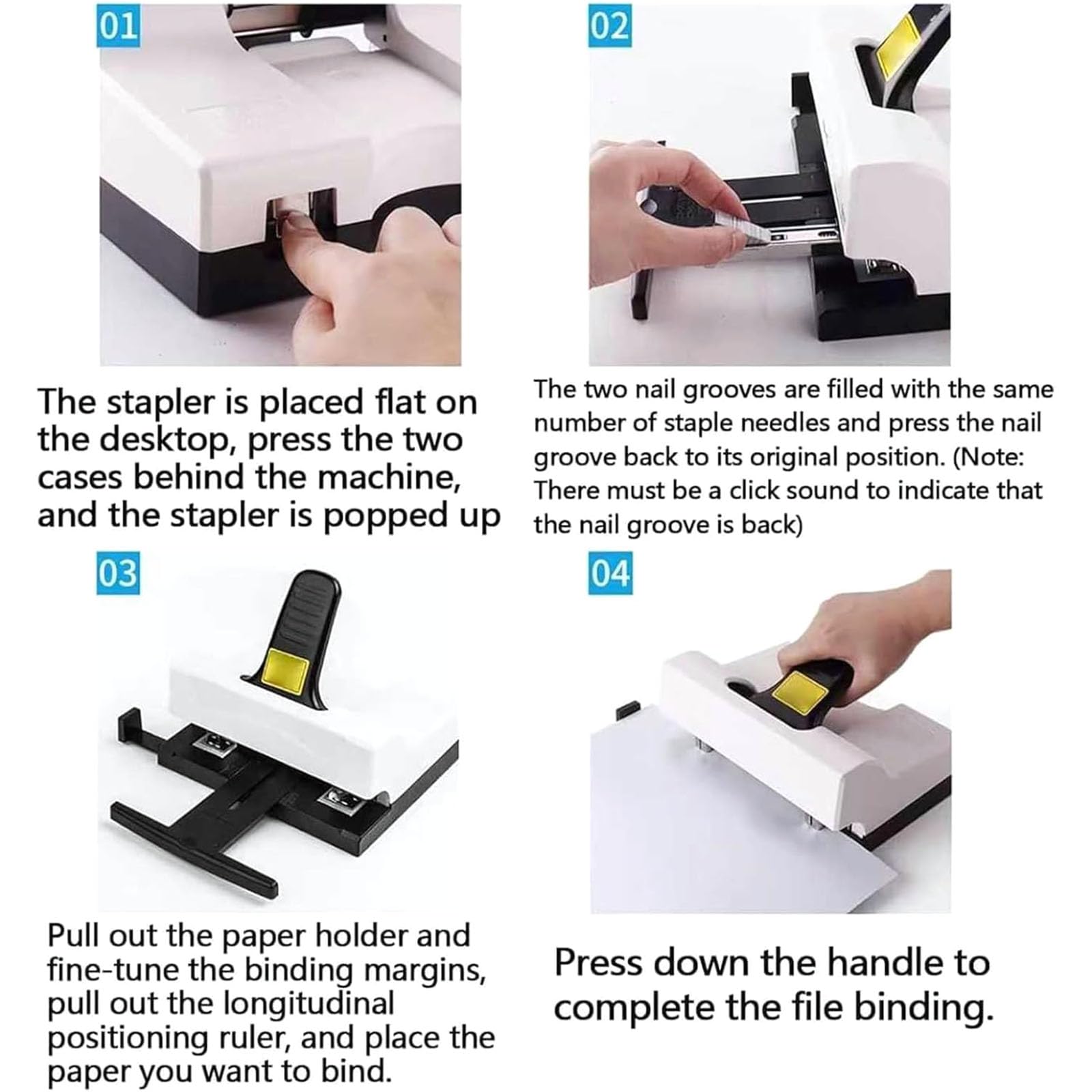 01

The stapler is placed flat on the desktop, press the two cases behind the machine, and the stapler is popped up

02

The two nail grooves are filled with the same number of staple needles and press the nail groove back to its original position. (Note: There must be a click sound to indicate that the nail groove is back)

03

Pull out the paper holder and fine-tune the binding margins, pull out the longitudinal positioning ruler, and place the paper you want to bind.

04

Press down the handle to complete the file binding.