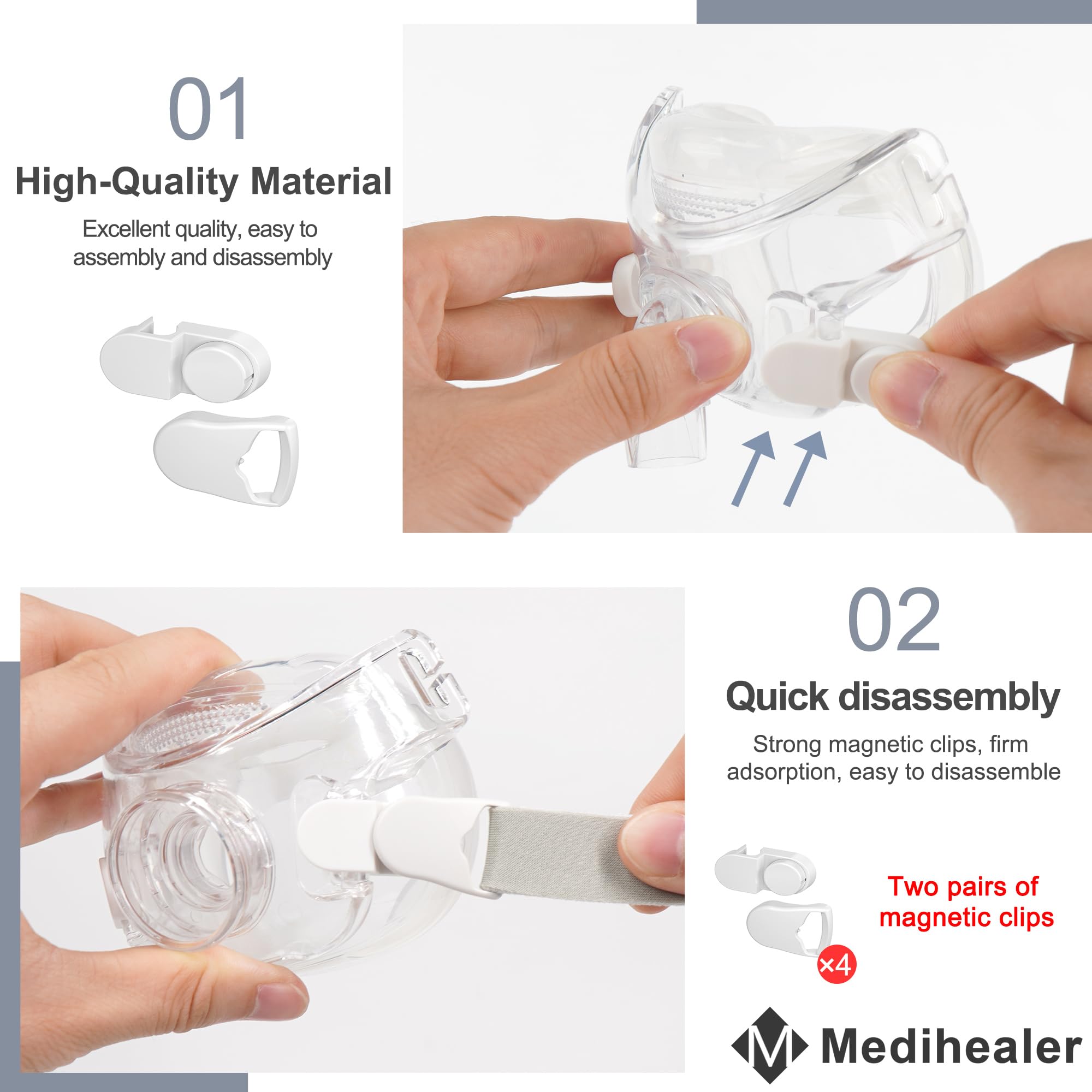 01

High-Quality Material

Excellent quality, easy to assembly and disassembly

02

Quick disassembly

Strong magnetic clips, firm adsorption, easy to disassemble

Two pairs of magnetic clips

×4

M Medihealer