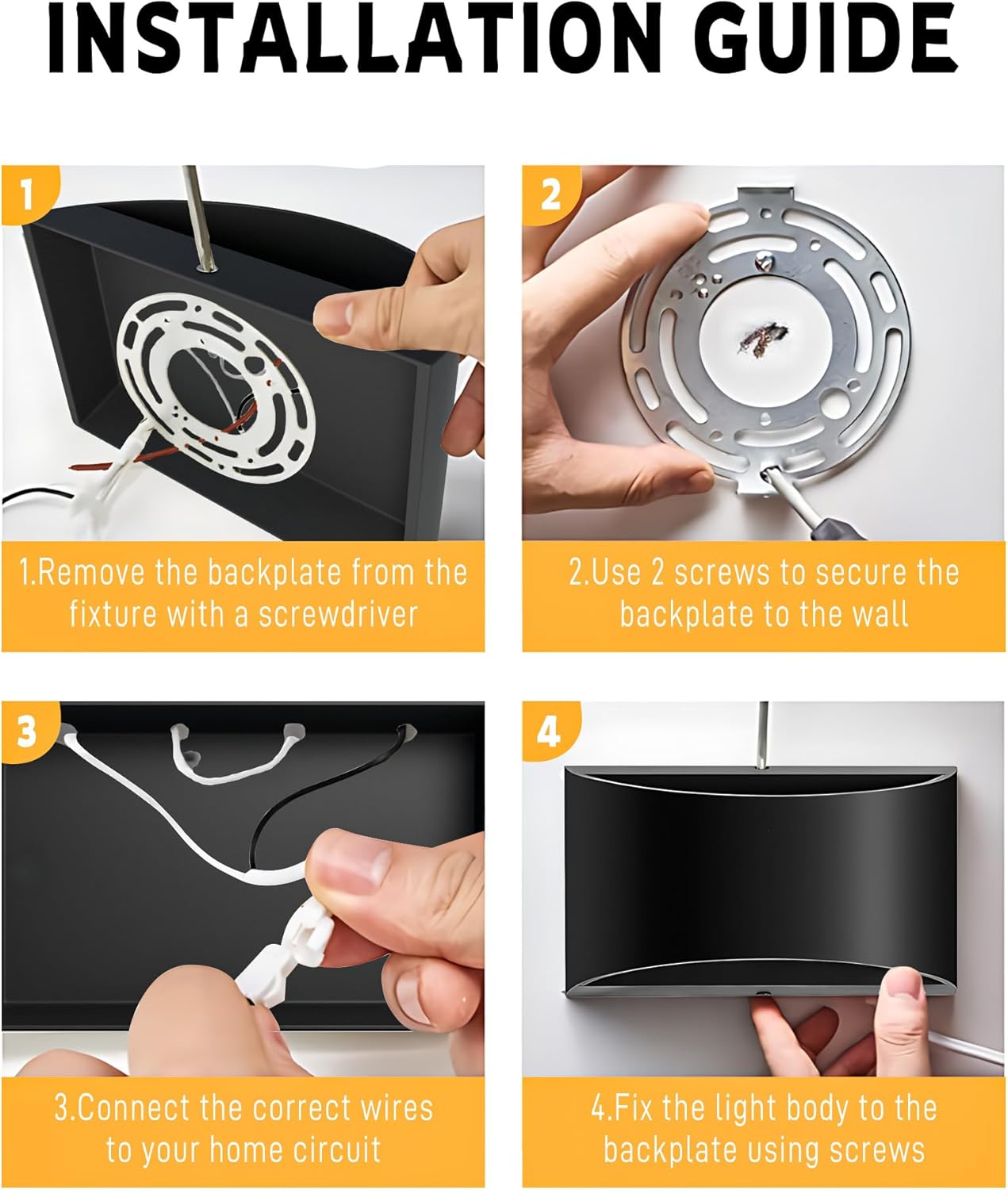 INSTALLATION GUIDE

1

1.Remove the backplate from the fixture with a screwdriver

2

2.Use 2 screws to secure the backplate to the wall

3

3.Connect the correct wires to your home circuit

4

4.Fix the light body to the backplate using screws