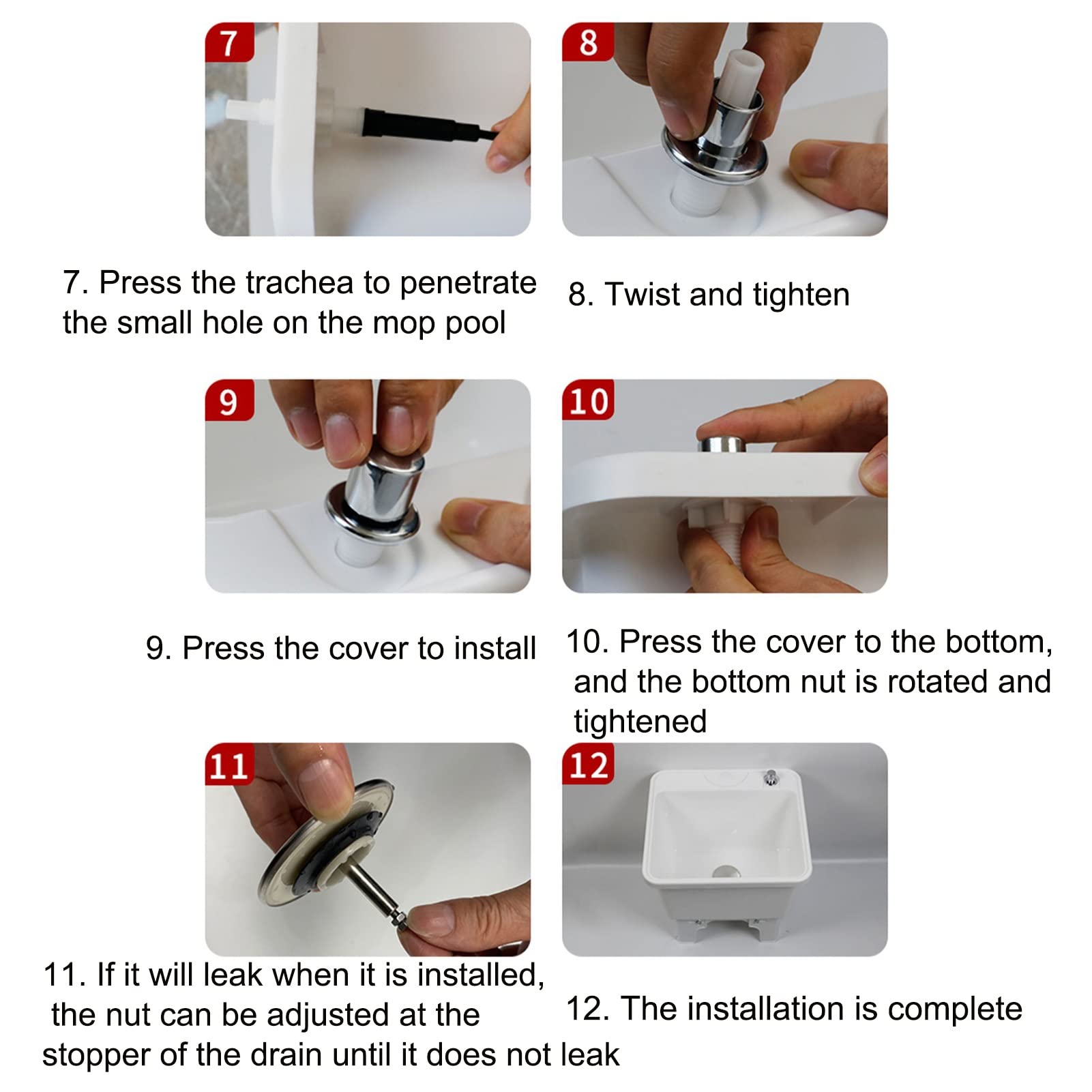 7

8

7. Press the trachea to penetrate the small hole on the mop pool

8. Twist and tighten

9

10

9. Press the cover to install

10. Press the cover to the bottom, and the bottom nut is rotated and tightened

11

12

11. If it will leak when it is installed, the nut can be adjusted at the stopper of the drain until it does not leak

12. The installation is complete