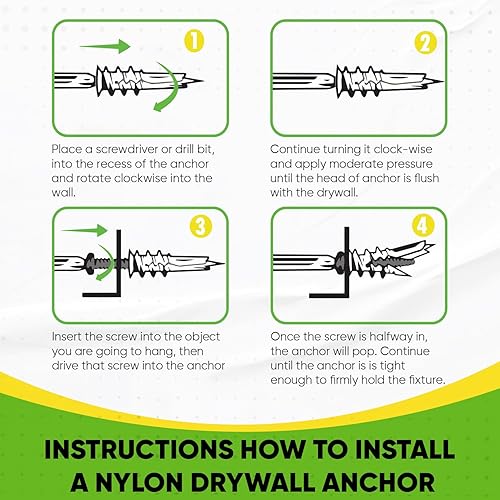 1

Place a screwdriver or drill bit, into the recess of the anchor and rotate clockwise into the wall.

2

Continue turning it clock-wise and apply moderate pressure until the head of anchor is flush with the drywall.

3

Insert the screw into the object you are going to hang, then drive that screw into the anchor

4

Once the screw is halfway in, the anchor will pop. Continue until the anchor is is tight enough to firmly hold the fixture.

INSTRUCTIONS HOW TO INSTALL A NYLON DRYWALL ANCHOR