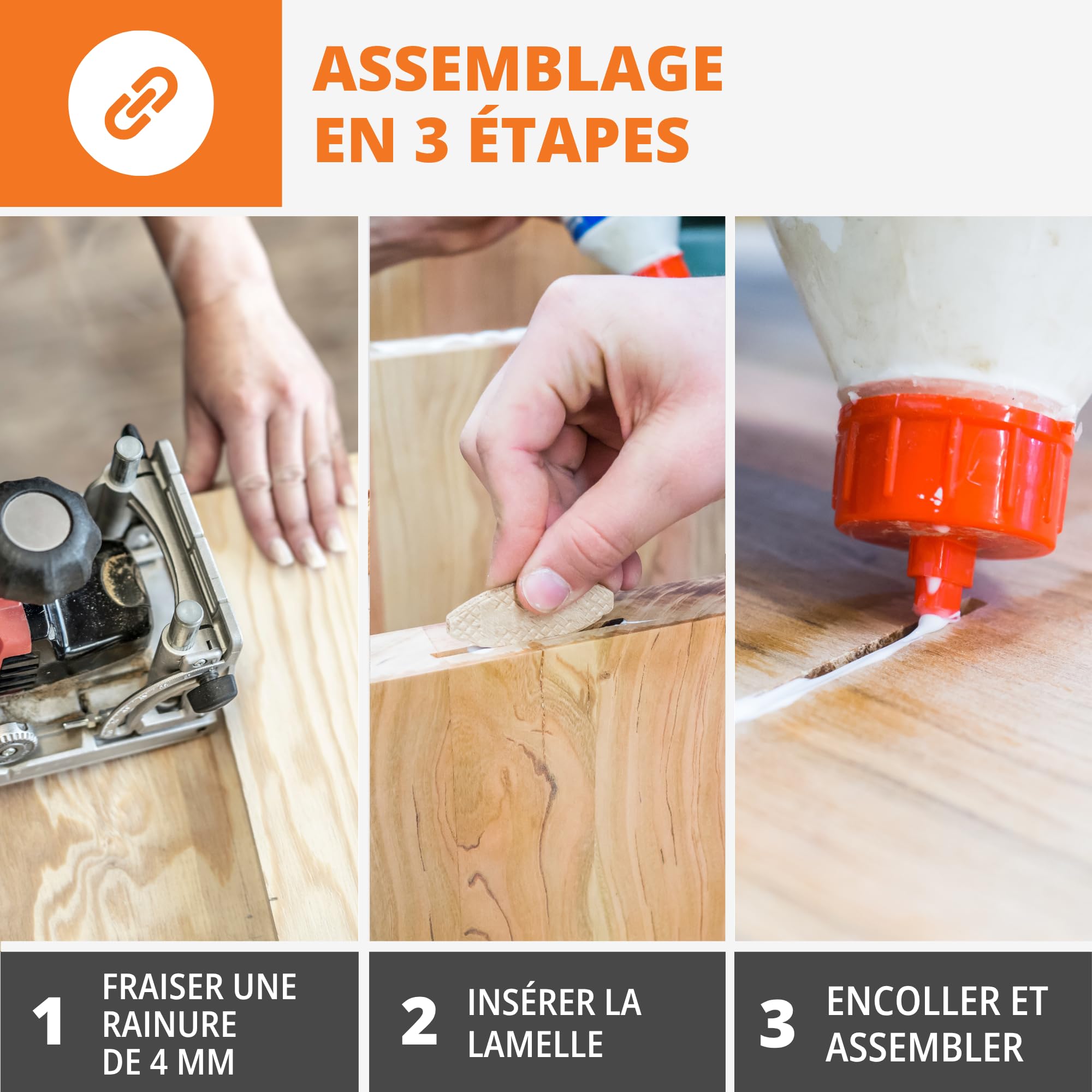 ASSEMBLAGE
EN 3 ÉTAPES

1 FRAISER UNE RAINURE DE 4 MM

2 INSÉRER LA LAMELLE

3 ENCOLLER ET ASSEMBLER