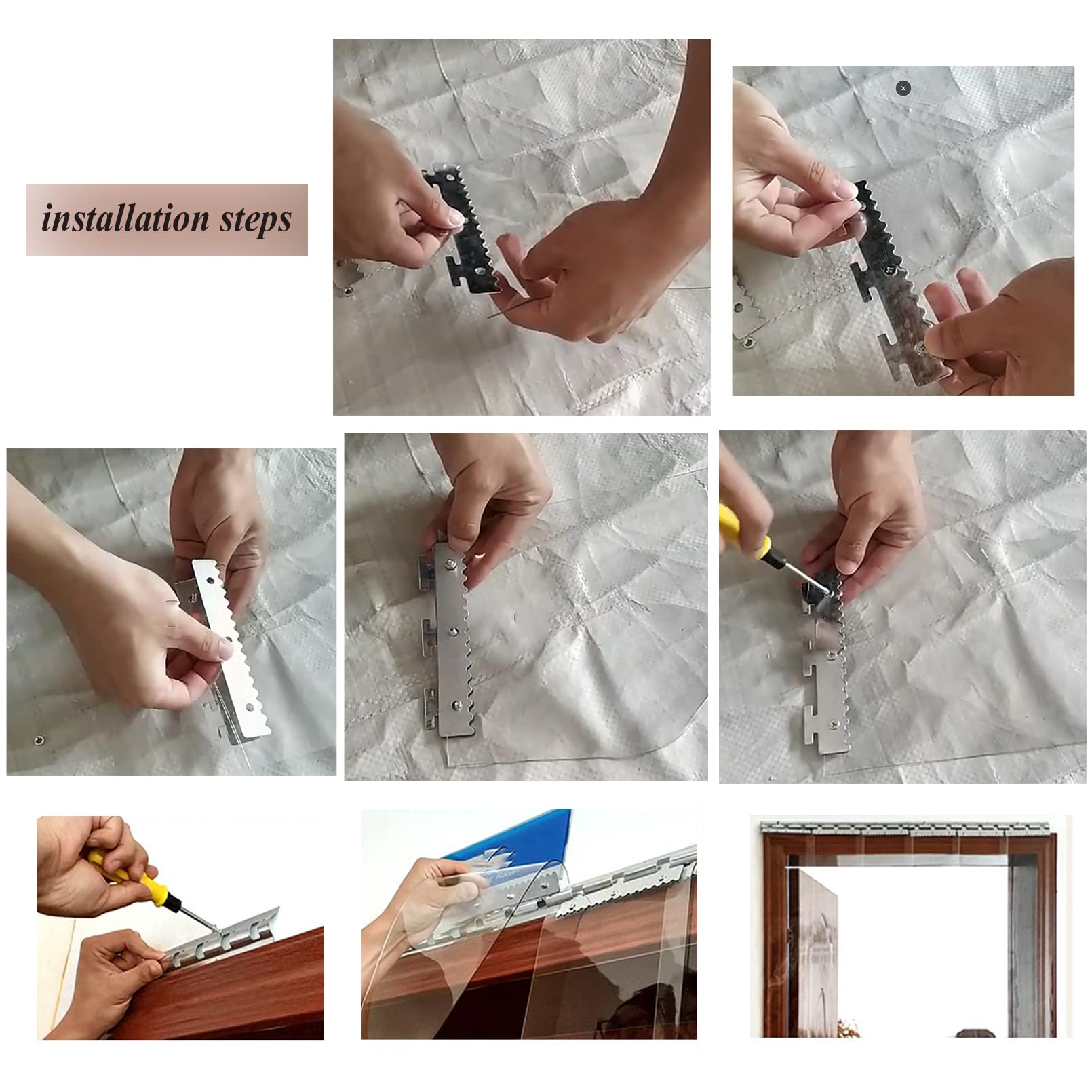 installation steps