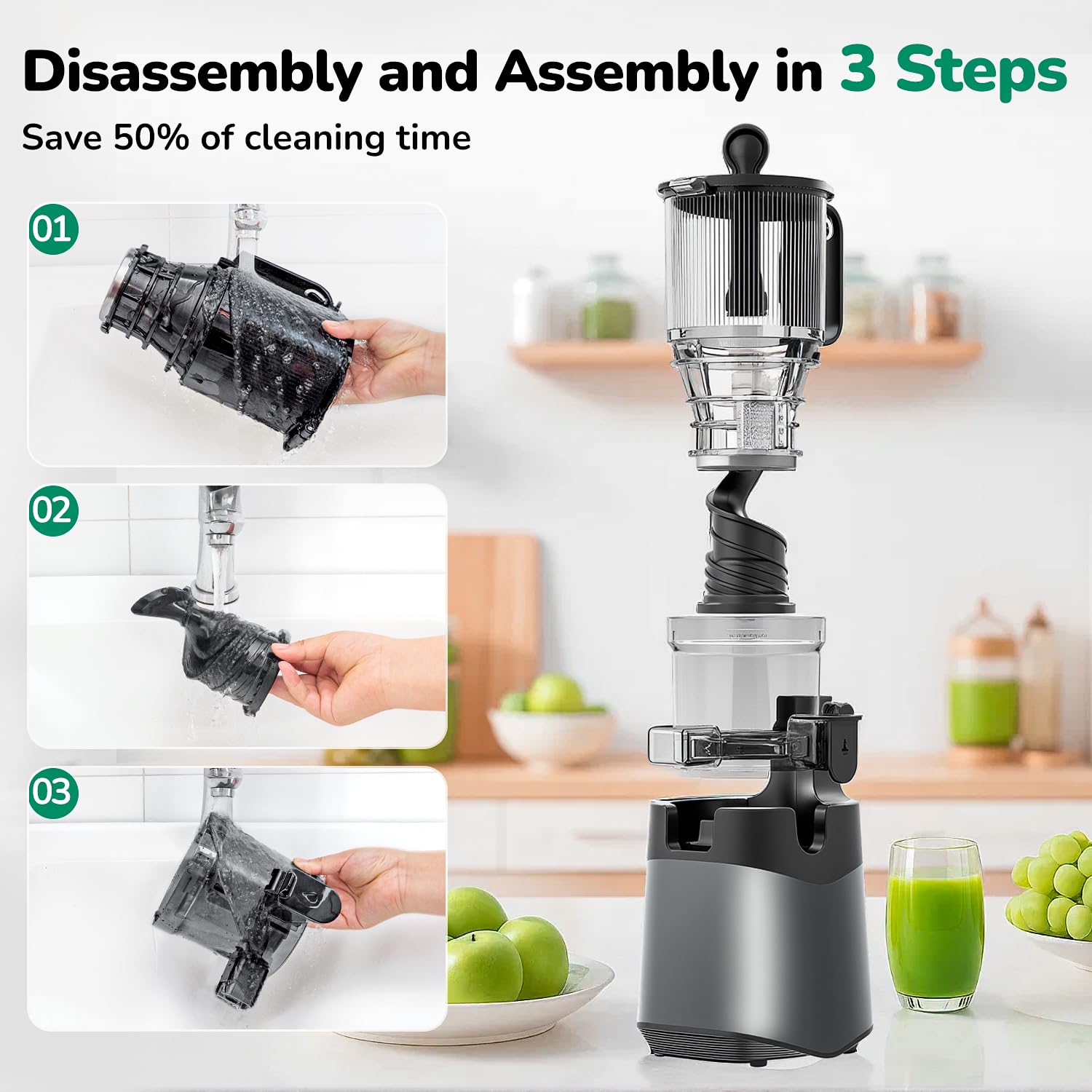 Disassembly and Assembly in 3 Steps

Save 50% of cleaning time

01

02

03