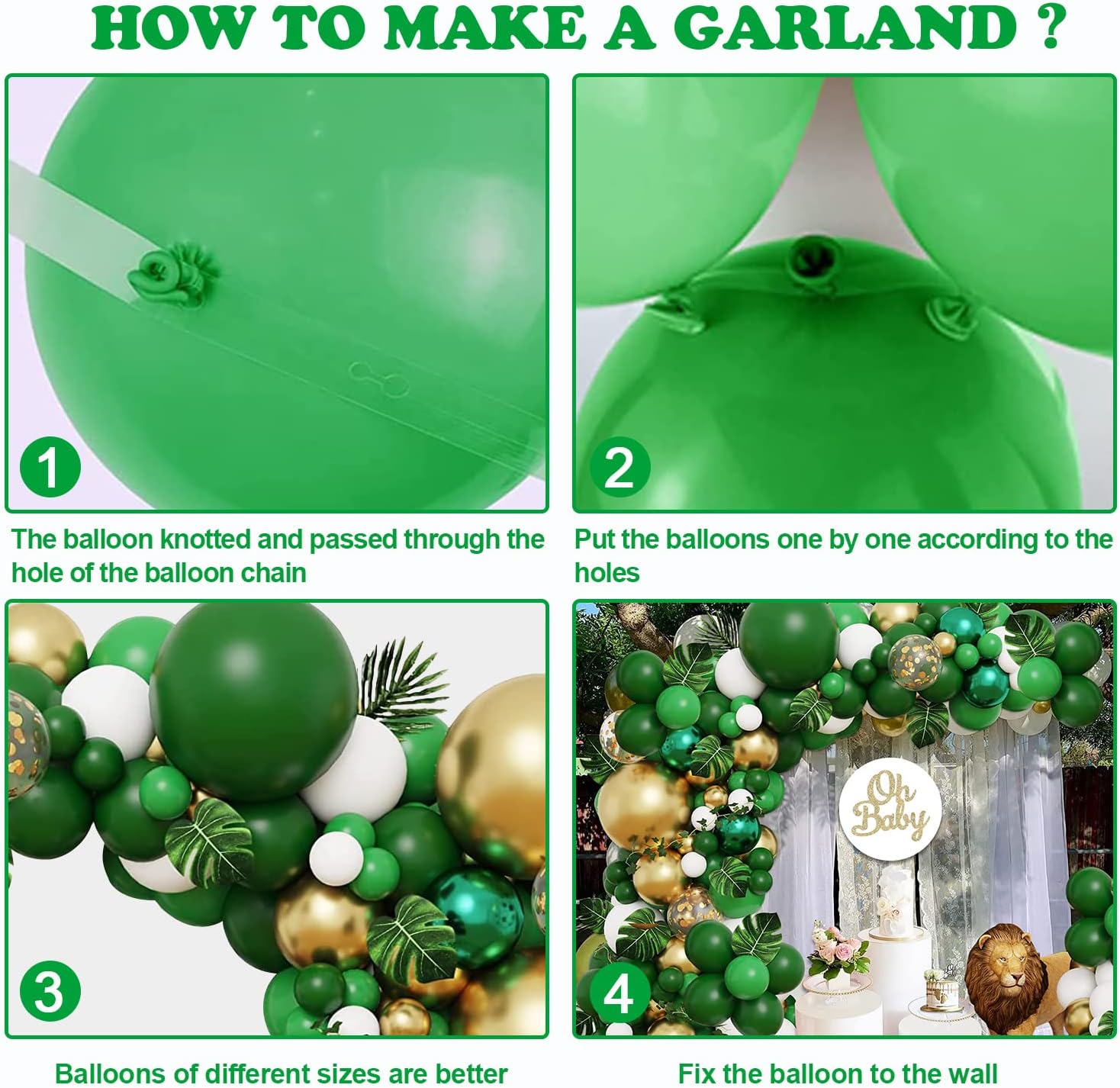 HOW TO MAKE A GARLAND ?

1

The balloon knotted and passed through the hole of the balloon chain

2

Put the balloons one by one according to the holes

3

Balloons of different sizes are better

Oh Baby

4

Fix the balloon to the wall