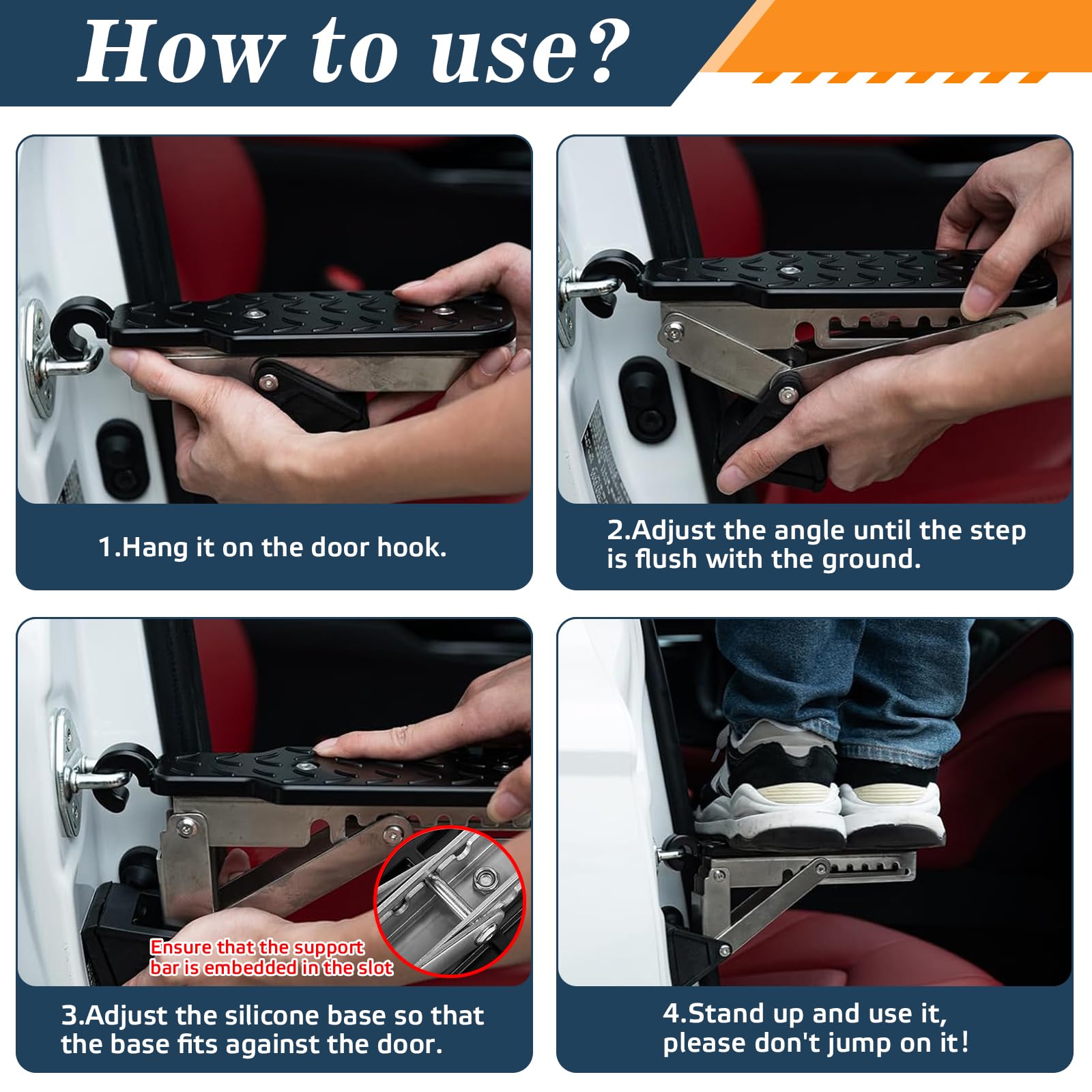 How to use?

1.Hang it on the door hook.

2.Adjust the angle until the step is flush with the ground.

Ensure that the support bar is embedded in the slot

3.Adjust the silicone base so that the base fits against the door.

4.Stand up and use it, please don't jump on it!