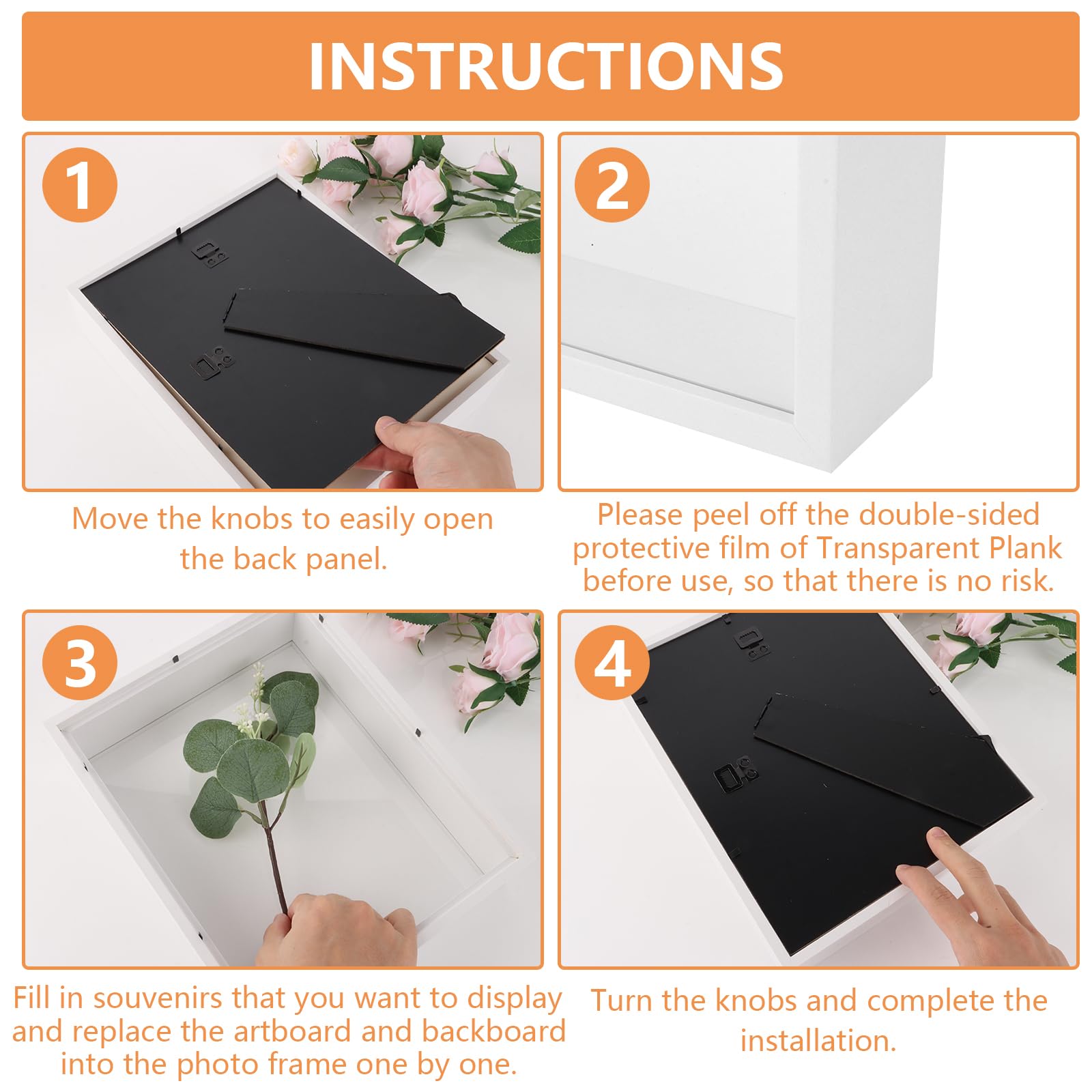 INSTRUCTIONS

1

Move the knobs to easily open the back panel.

2

Please peel off the double-sided protective film of Transparent Plank before use, so that there is no risk.

3

Fill in souvenirs that you want to display and replace the artboard and backboard into the photo frame one by one.

4

Turn the knobs and complete the installation.