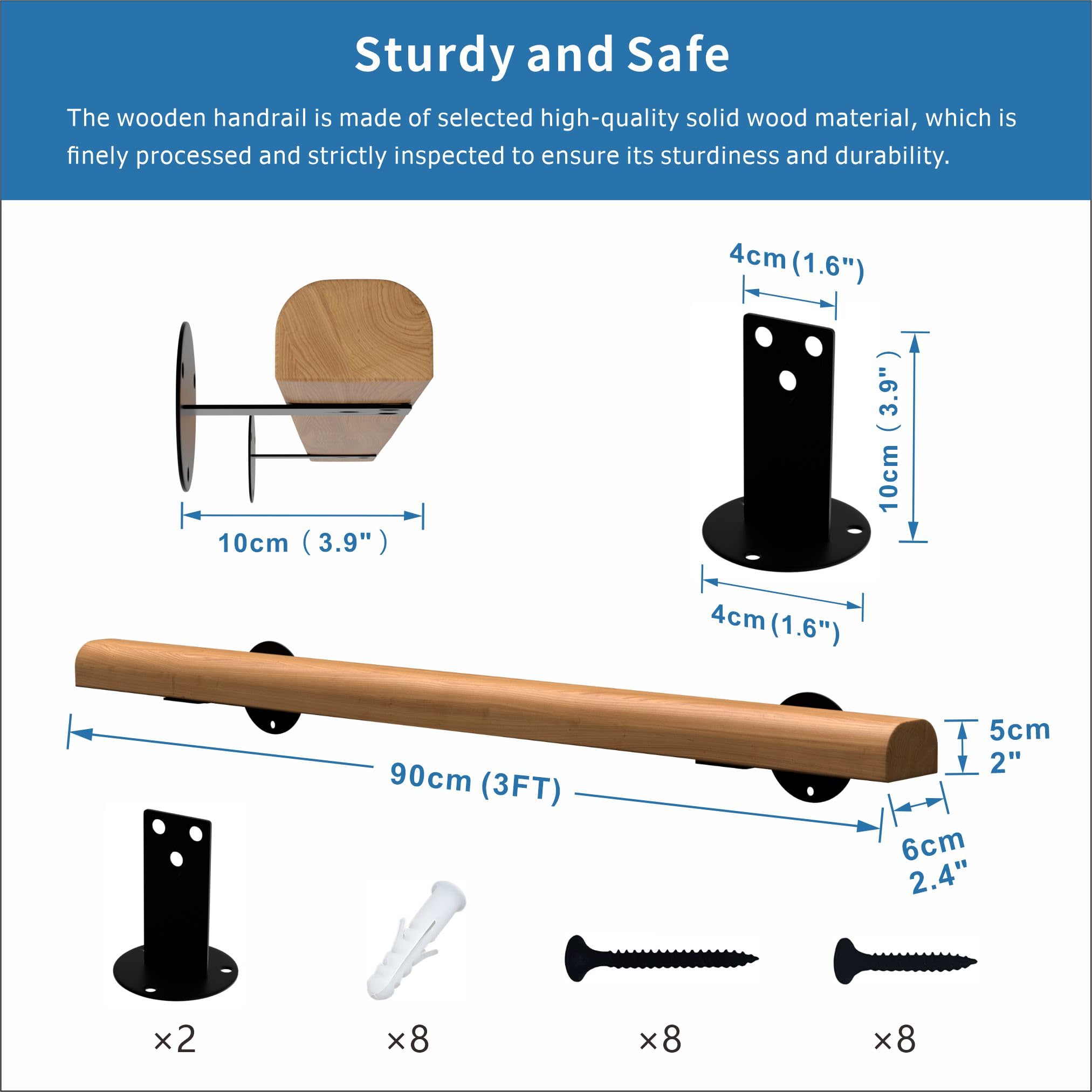 Sturdy and Safe

The wooden handrail is made of selected high-quality solid wood material, which is finely processed and strictly inspected to ensure its sturdiness and durability.

10cm（3.9"）

4cm (1.6")

10cm（3.9"）

4cm (1.6")

90cm (3FT)

5cm
2"

6cm
2.4"

×2

×8

×8

×8