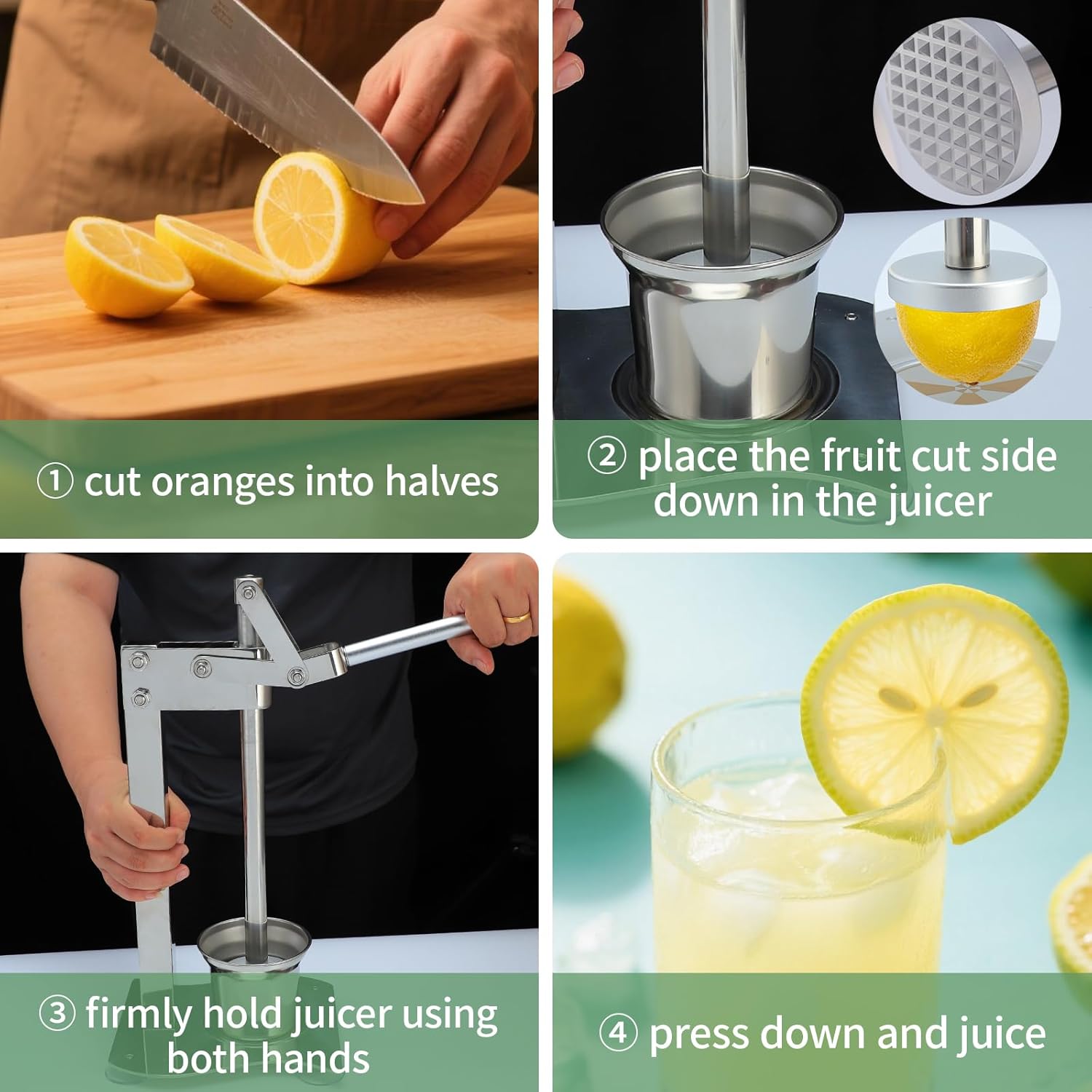 ① cut oranges into halves

② place the fruit cut side down in the juicer

③ firmly hold juicer using both hands

④ press down and juice