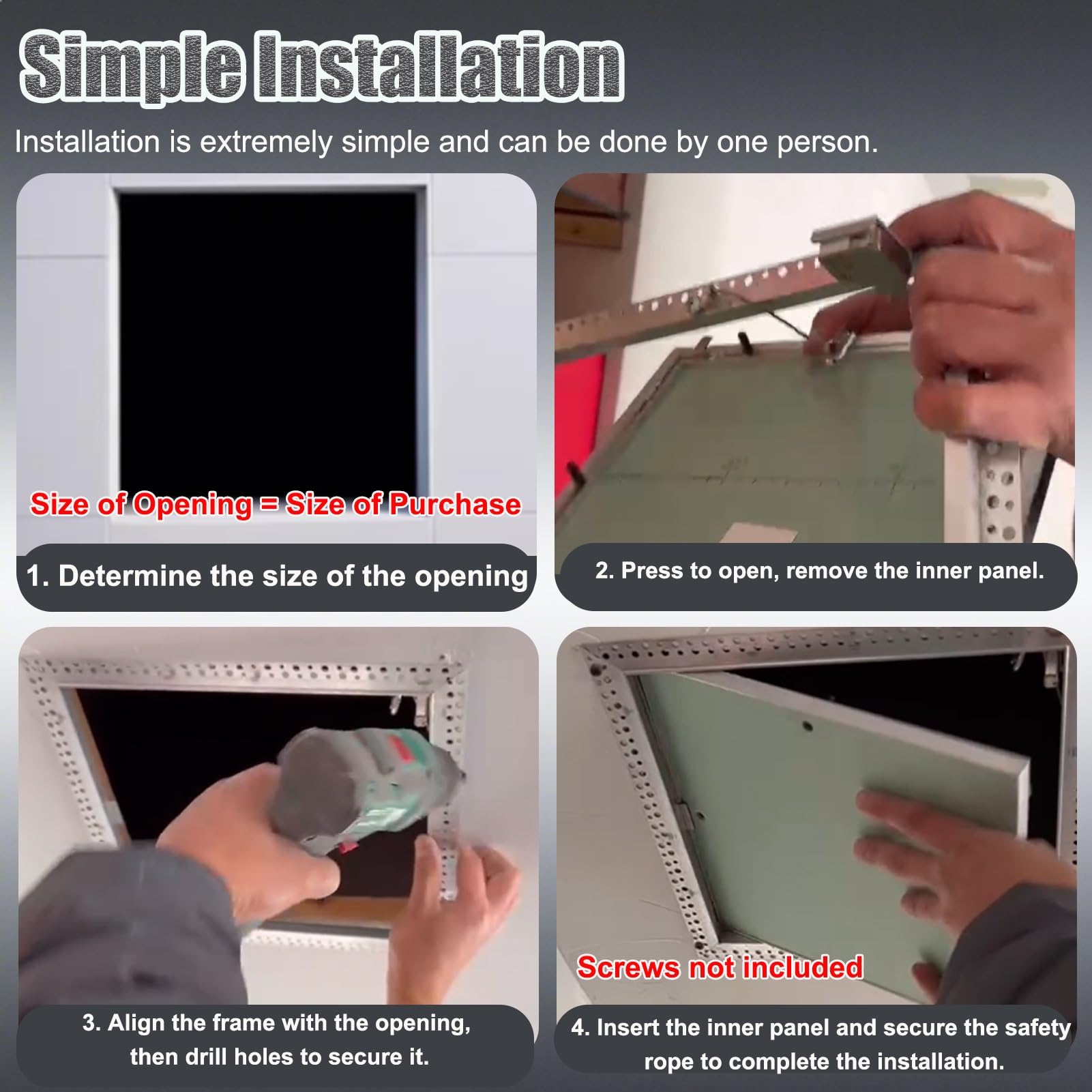 Simple Installation

Installation is extremely simple and can be done by one person.

Size of Opening = Size of Purchase

1. Determine the size of the opening

2. Press to open, remove the inner panel.

3. Align the frame with the opening, then drill holes to secure it.

Screws not included

4. Insert the inner panel and secure the safety rope to complete the installation.