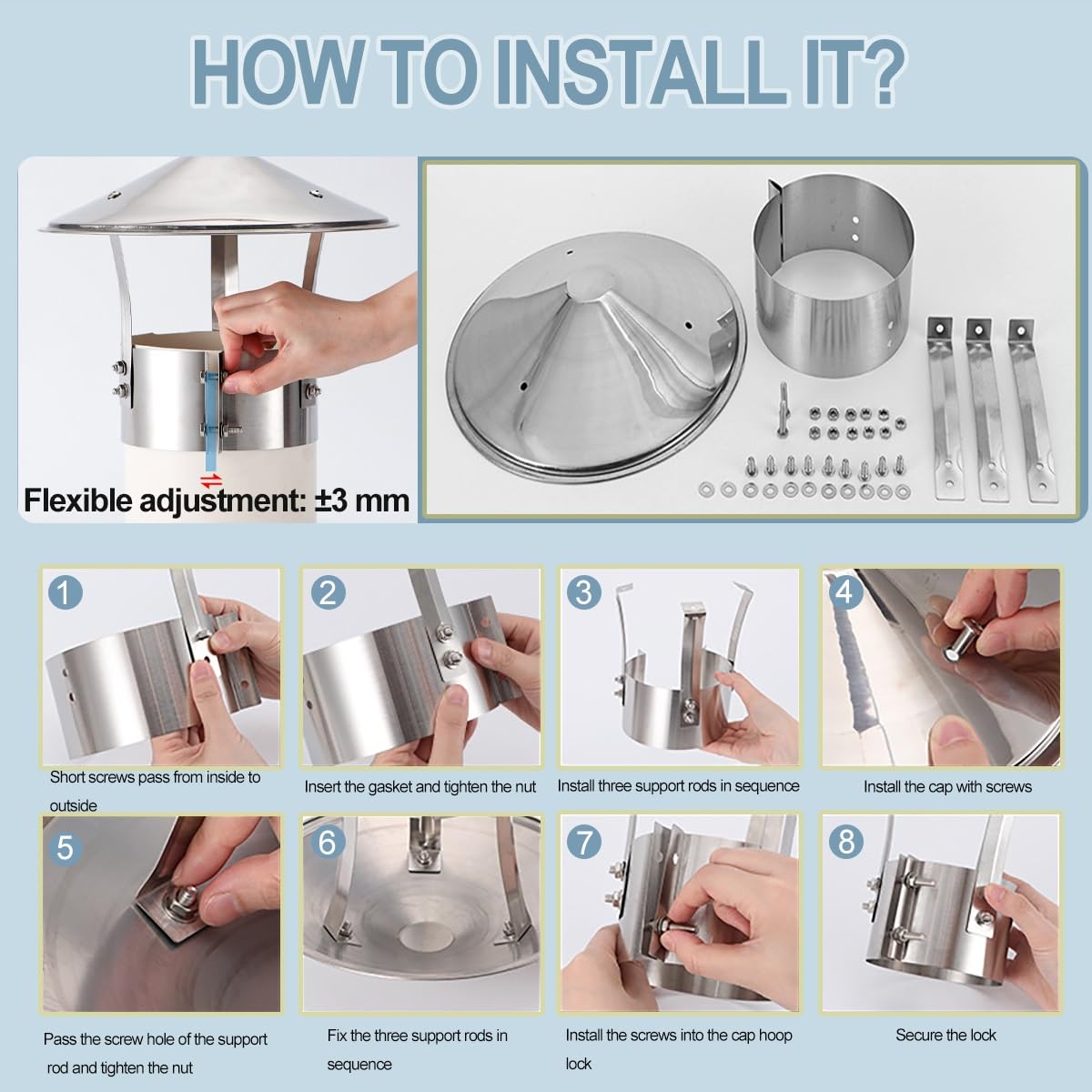 HOW TO INSTALL IT?

Flexible adjustment: ±3 mm

1
Short screws pass from inside to outside

2
Insert the gasket and tighten the nut

3
Install three support rods in sequence

4
Install the cap with screws

5
Pass the screw hole of the support rod and tighten the nut

6
Fix the three support rods in sequence

7
Install the screws into the cap hoop lock

8
Secure the lock