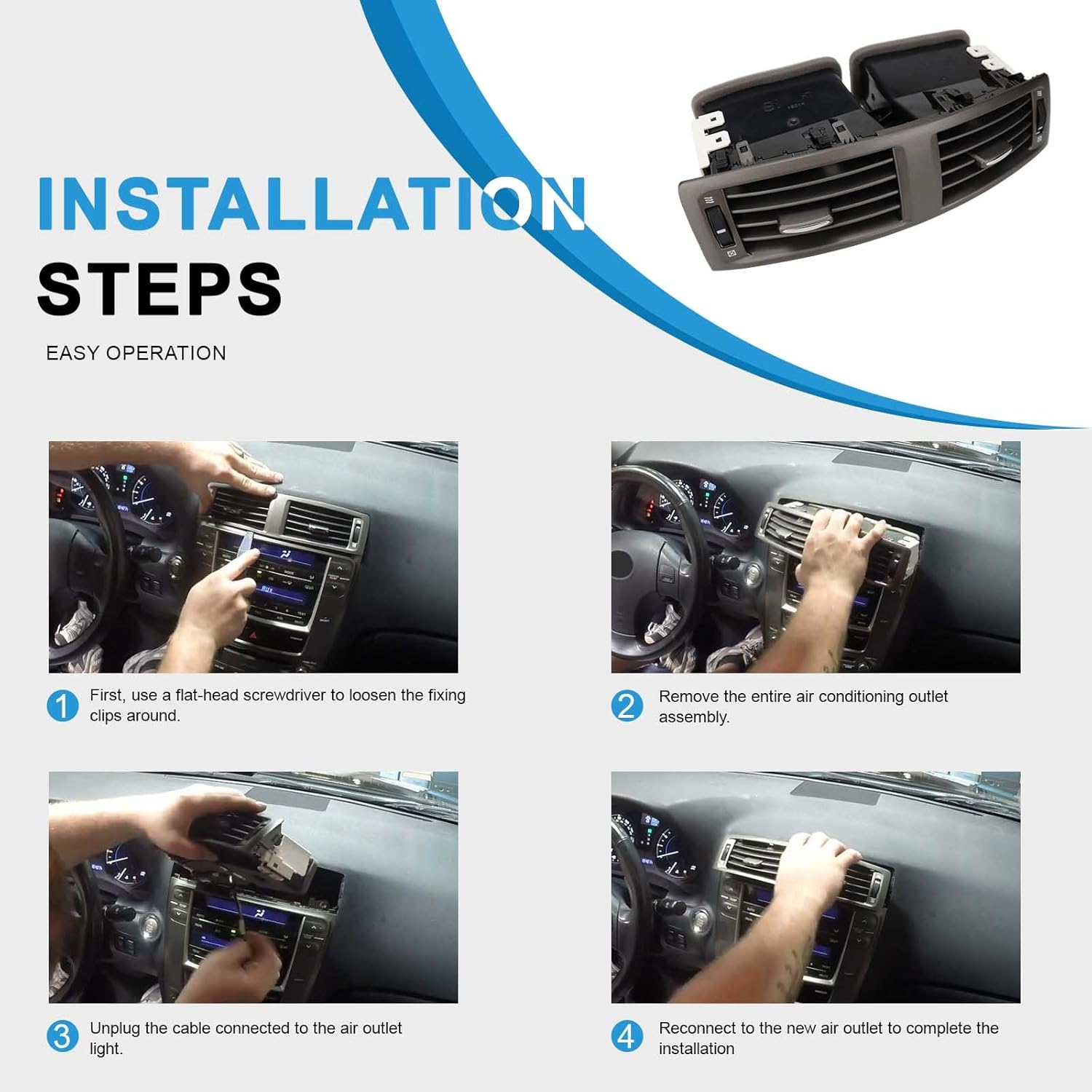 INSTALLATION
STEPS

EASY OPERATION

1 First, use a flat-head screwdriver to loosen the fixing clips around.

2 Remove the entire air conditioning outlet assembly.

3 Unplug the cable connected to the air outlet light.

4 Reconnect to the new air outlet to complete the installation