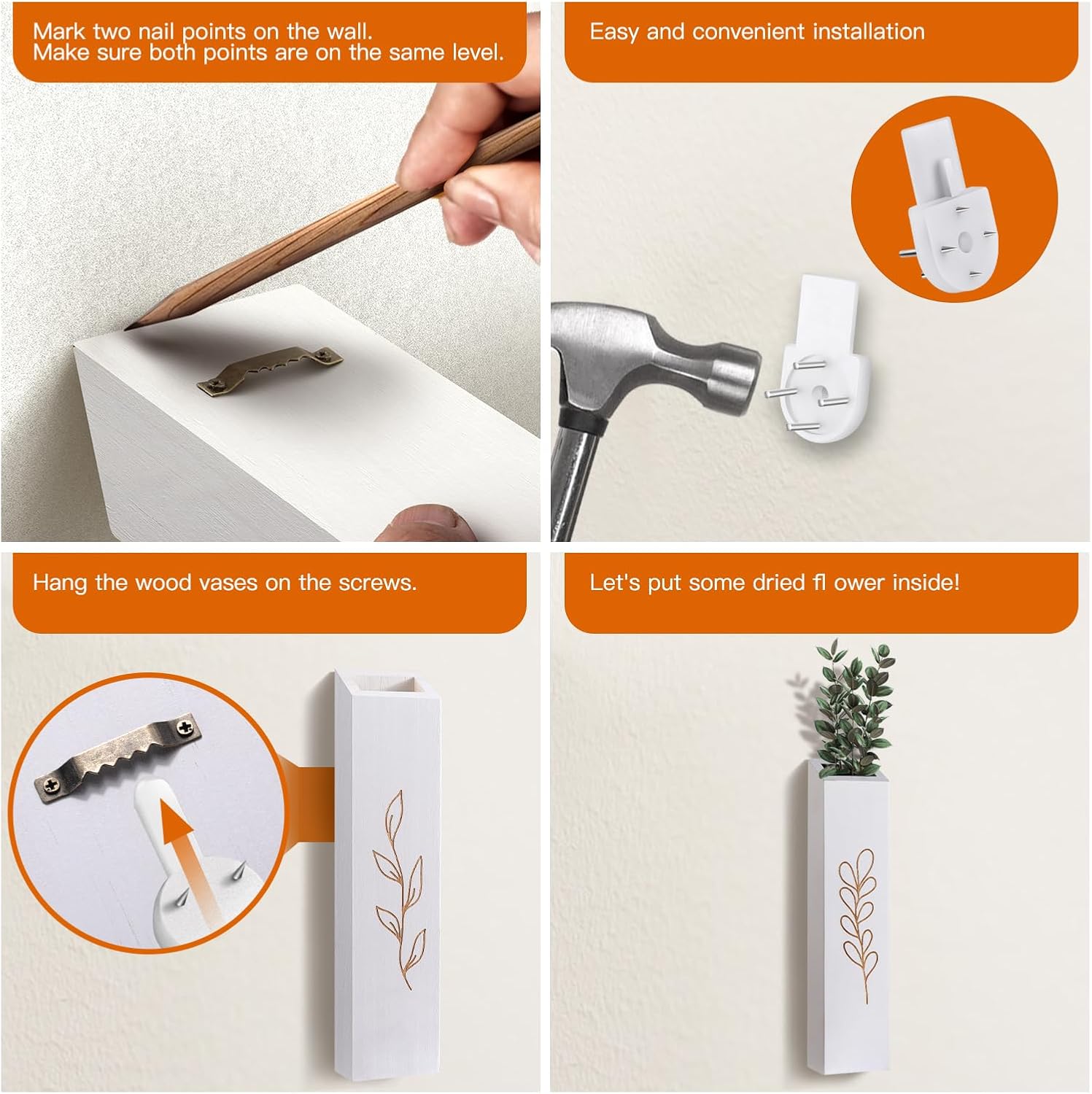 Mark two nail points on the wall.
Make sure both points are on the same level.

Easy and convenient installation

Hang the wood vases on the screws.

Let's put some dried fl ower inside!