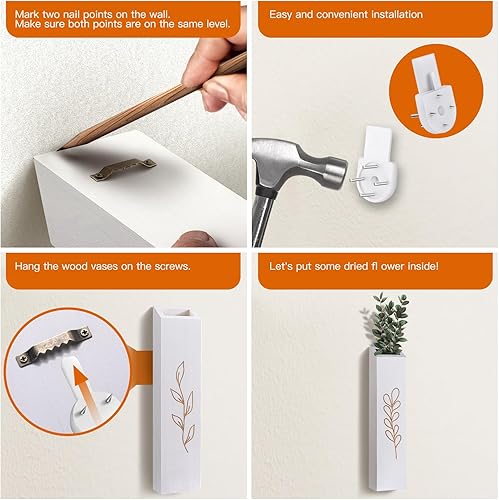 Mark two nail points on the wall.
Make sure both points are on the same level.

Easy and convenient installation

Hang the wood vases on the screws.

Let's put some dried fl ower inside!