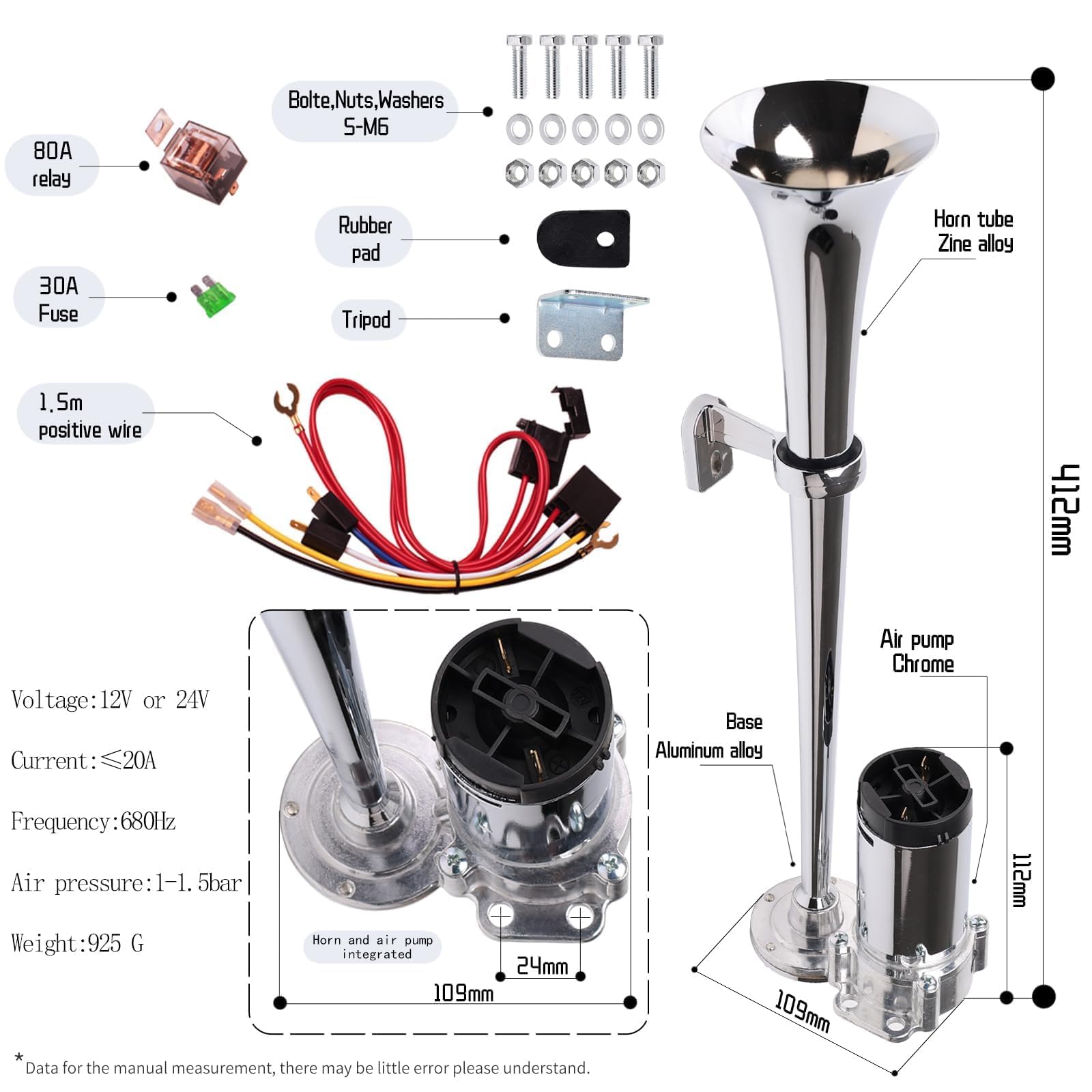 80A relay

Bolte,Nuts,Washers 5-M6

Rubber pad

30A Fuse

Tripod

1.5m positive wire

Horn tube Zine alloy

412mm

Air pump Chrome

Base Aluminum alloy

112mm

109mm

Voltage:12V or 24V

Current:≤20A

Frequency:680Hz

Air pressure:1-1.5bar

Weight:925 G

Horn and air pump integrated

24mm

109mm

*Data for the manual measurement, there may be little error please understand.