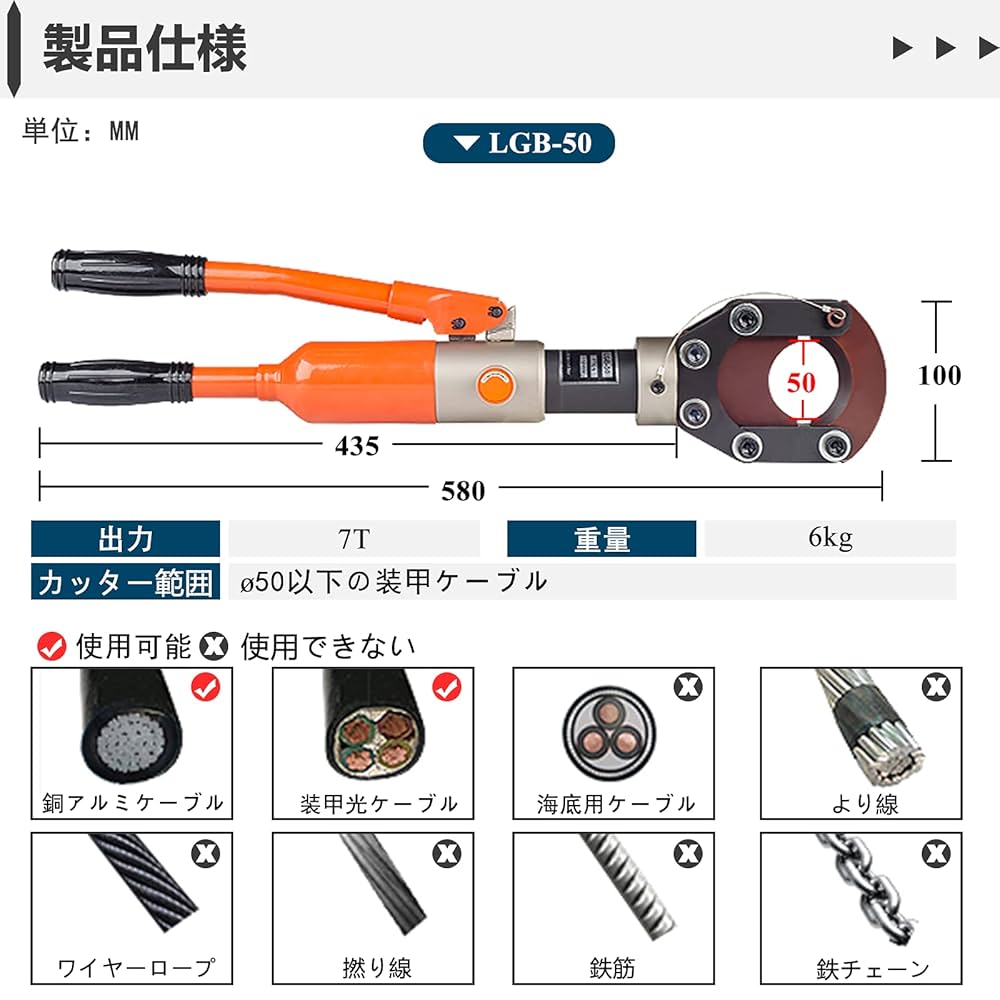 製品仕様

単位：MM

LGB-50

50

100

435

580

| 出力 | 7T | 重量 | 6kg |
|---|---|---|---|
| カッター範囲 | ø50以下の装甲ケーブル | | |

使用可能 使用できない

銅アルミケーブル

装甲光ケーブル

海底用ケーブル

より線

ワイヤーロープ

撚り線

鉄筋

鉄チェーン