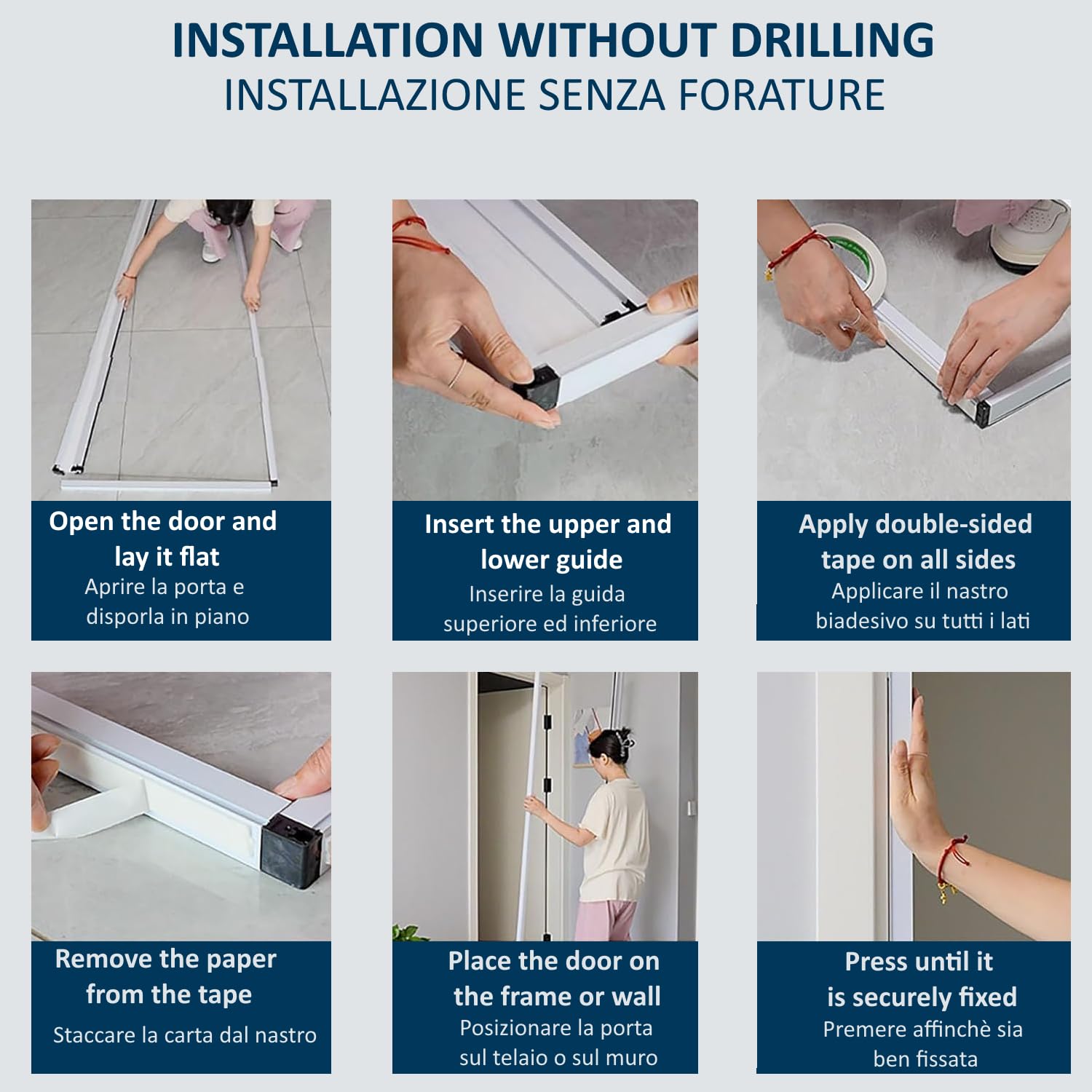 INSTALLATION WITHOUT DRILLING
INSTALLAZIONE SENZA FORATURE

Open the door and lay it flat
Aprire la porta e disporla in piano

Insert the upper and lower guide
Inserire la guida superiore ed inferiore

Apply double-sided tape on all sides
Applicare il nastro biadesivo su tutti i lati

Remove the paper from the tape
Staccare la carta dal nastro

Place the door on the frame or wall
Posizionare la porta sul telaio o sul muro

Press until it is securely fixed
Premere affinchè sia ben fissata