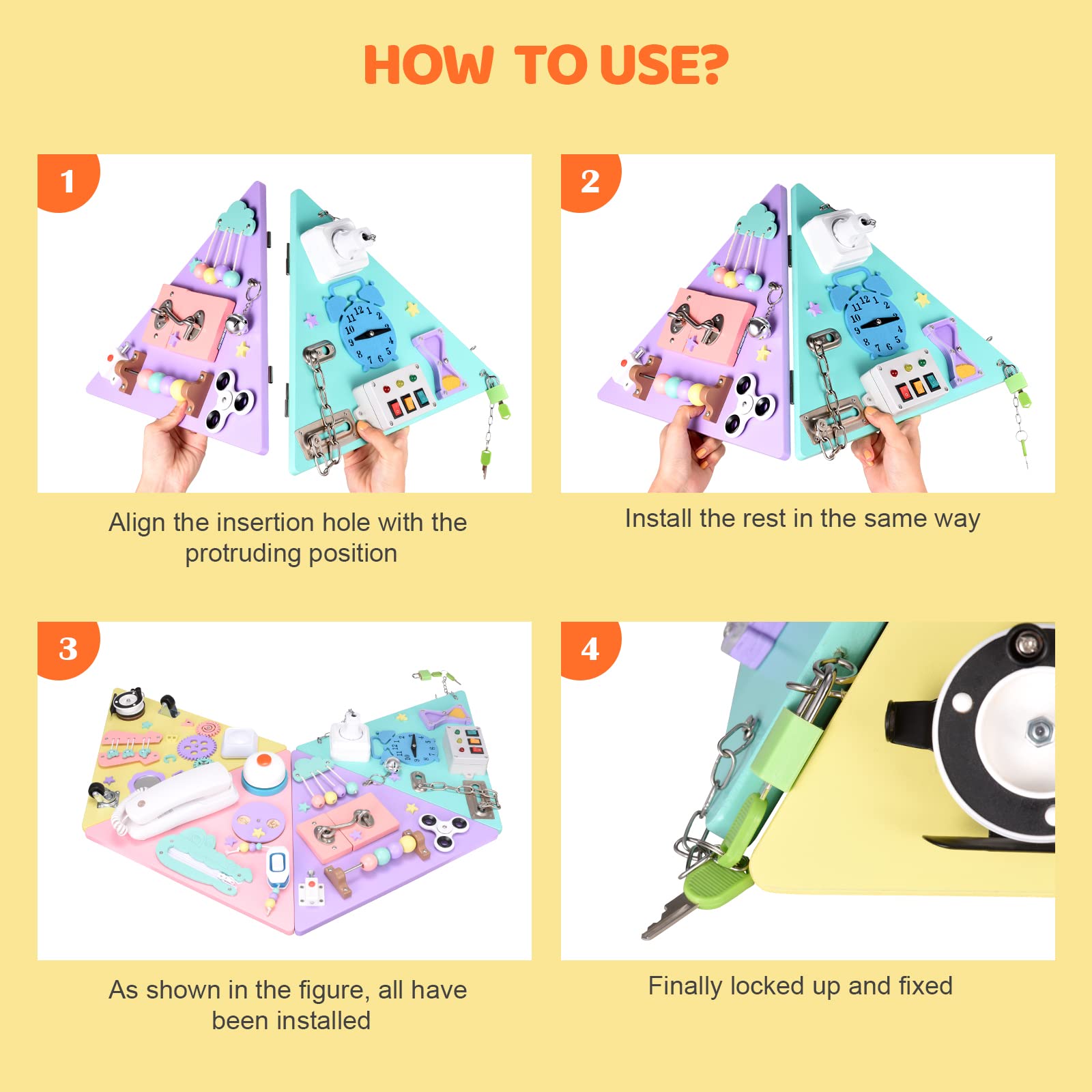 HOW TO USE?

1

Align the insertion hole with the protruding position

2

Install the rest in the same way

3

As shown in the figure, all have been installed

4

Finally locked up and fixed