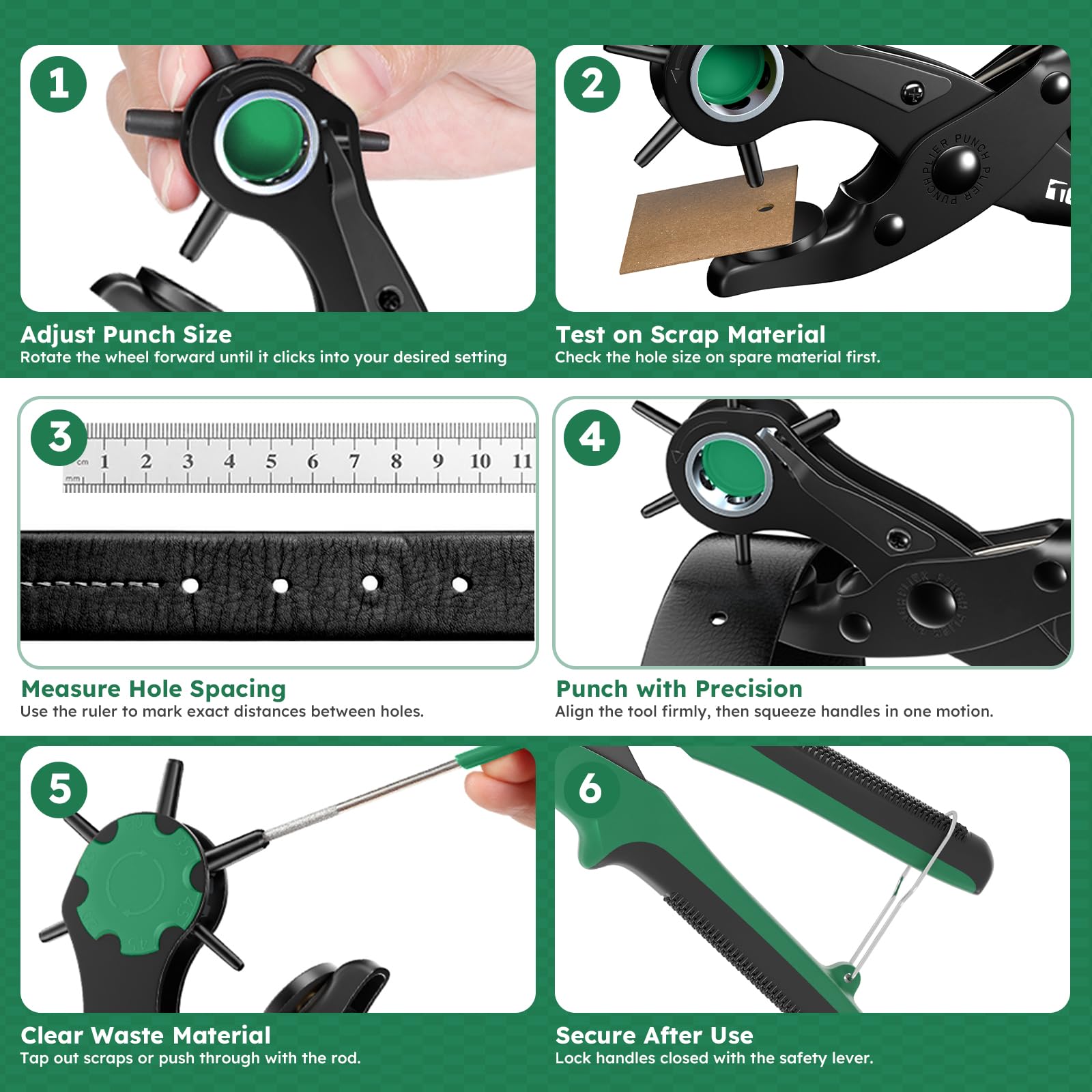 1

Adjust Punch Size
Rotate the wheel forward until it clicks into your desired setting

2

PUNCH PLIER PUNCH PLIER

Test on Scrap Material
Check the hole size on spare material first.

3

cm 1 2 3 4 5 6 7 8 9 10 11
mm

Measure Hole Spacing
Use the ruler to mark exact distances between holes.

4

Punch with Precision
Align the tool firmly, then squeeze handles in one motion.

5

Clear Waste Material
Tap out scraps or push through with the rod.

6

Secure After Use
Lock handles closed with the safety lever.