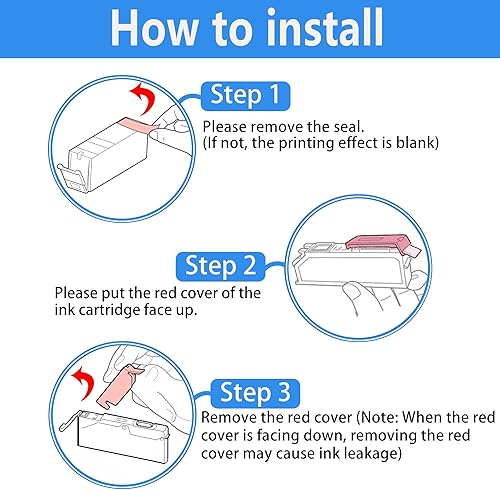 How to install

Step 1

Please remove the seal.
(If not, the printing effect is blank)

Step 2

Please put the red cover of the ink cartridge face up.

Step 3

Remove the red cover (Note: When the red cover is facing down, removing the red cover may cause ink leakage)