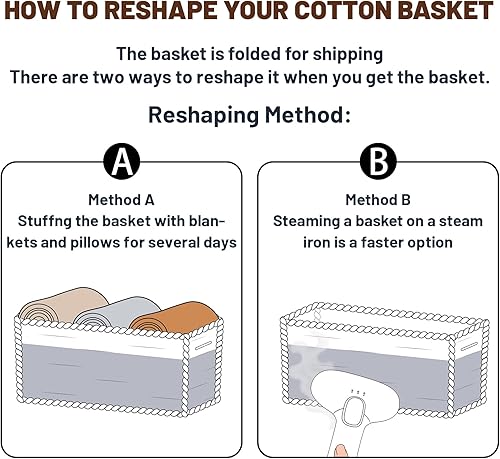 HOW TO RESHAPE YOUR COTTON BASKET

The basket is folded for shipping
There are two ways to reshape it when you get the basket.

Reshaping Method:

A

Method A
Stuffng the basket with blankets and pillows for several days

B

Method B
Steaming a basket on a steam iron is a faster option