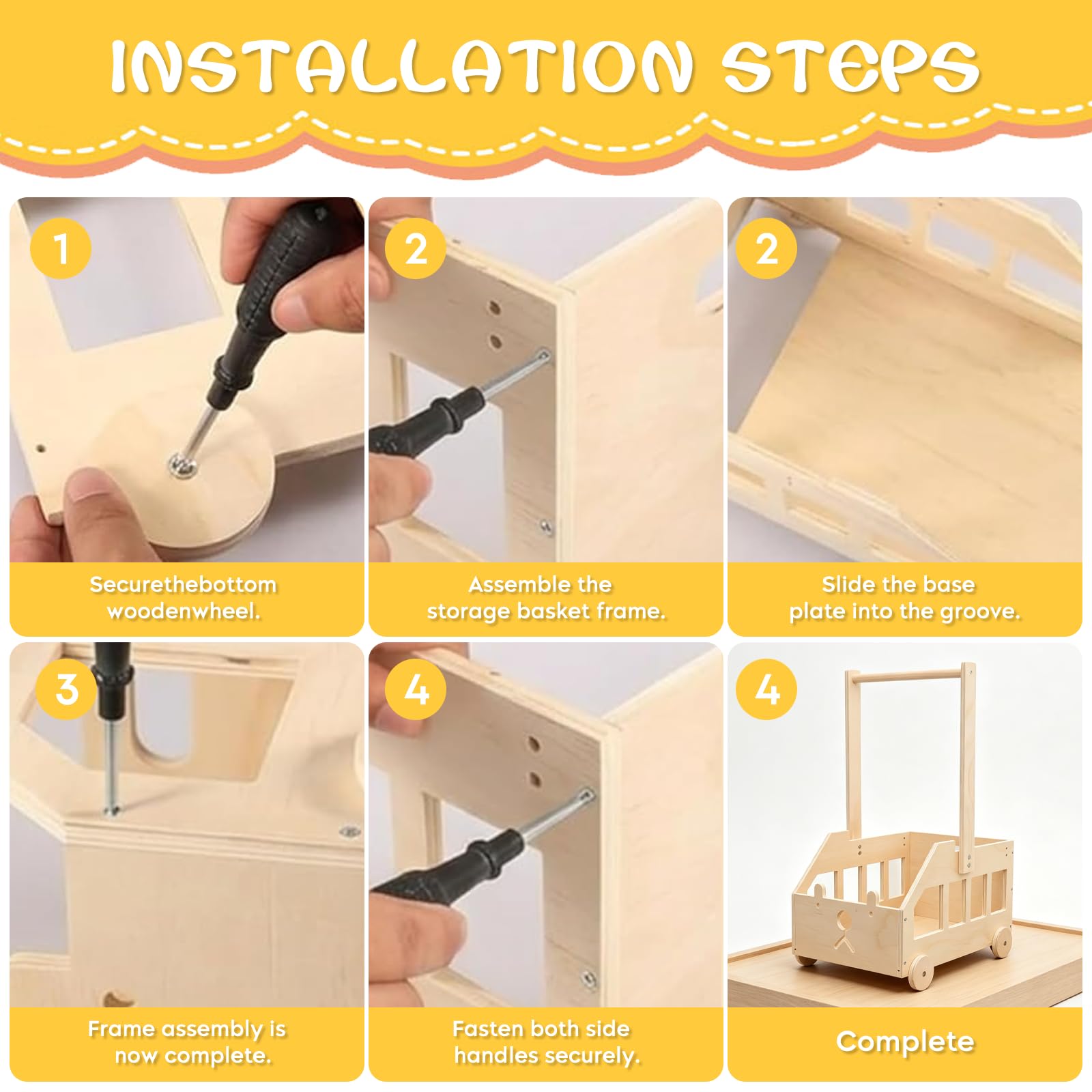 INSTALLATION STEPS

1

Securethebottom woodenwheel.

2

Assemble the storage basket frame.

2

Slide the base plate into the groove.

3

Frame assembly is now complete.

4

Fasten both side handles securely.

4

Complete