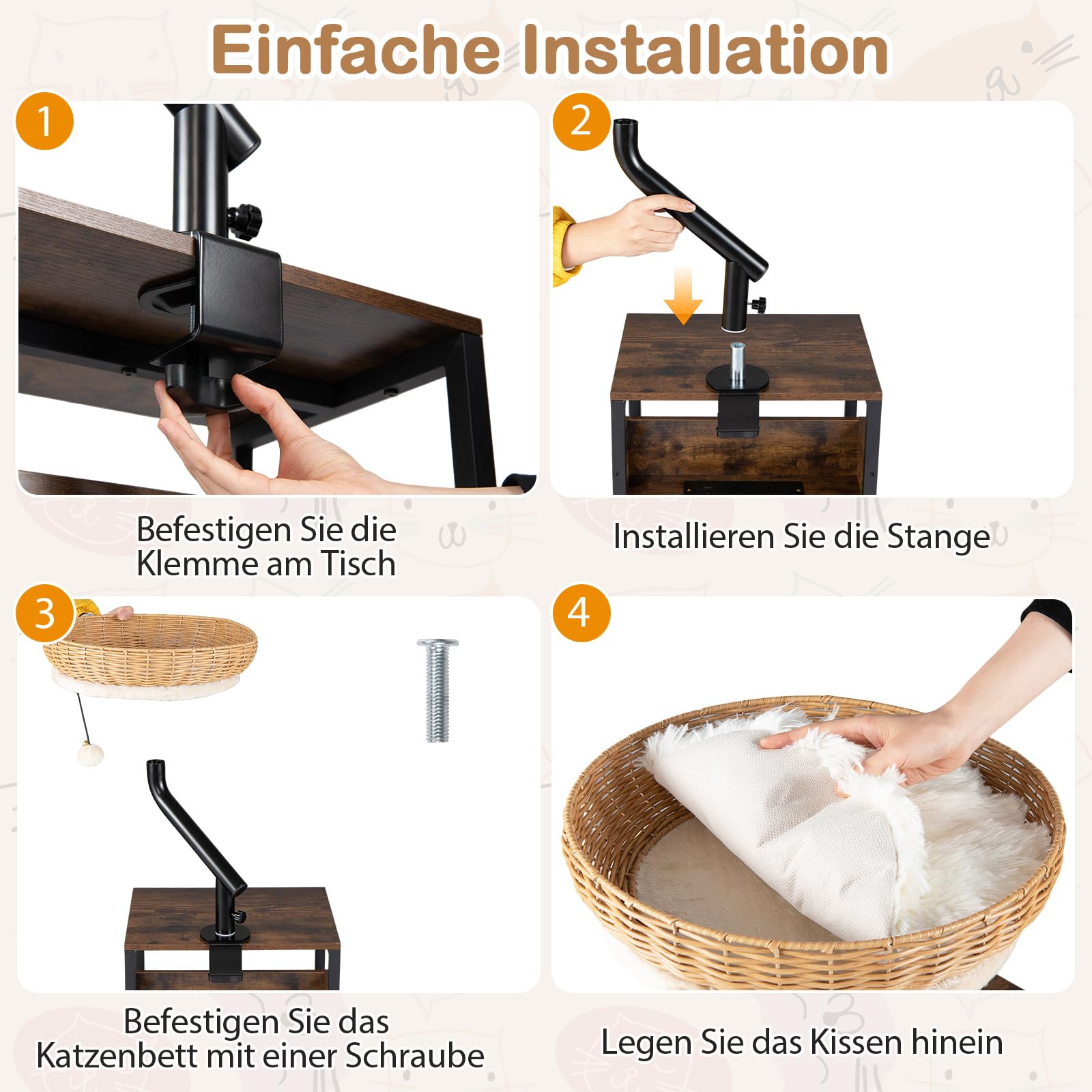 Einfache Installation

1

Befestigen Sie die Klemme am Tisch

2

Installieren Sie die Stange

3

Befestigen Sie das Katzenbett mit einer Schraube

4

Legen Sie das Kissen hinein