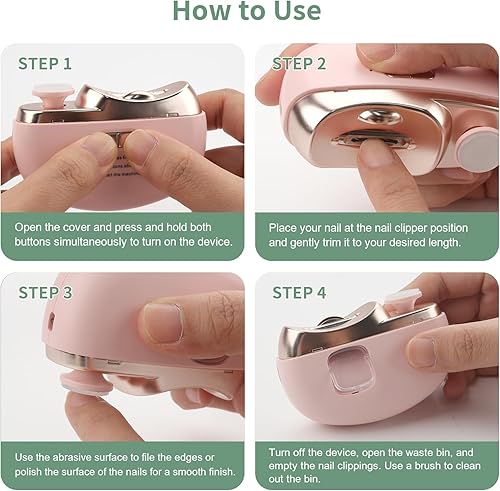 How to Use

STEP 1

Open the cover and press and hold both buttons simultaneously to turn on the device.

STEP 2

Place your nail at the nail clipper position and gently trim it to your desired length.

STEP 3

Use the abrasive surface to file the edges or polish the surface of the nails for a smooth finish.

STEP 4

Turn off the device, open the waste bin, and empty the nail clippings. Use a brush to clean out the bin.