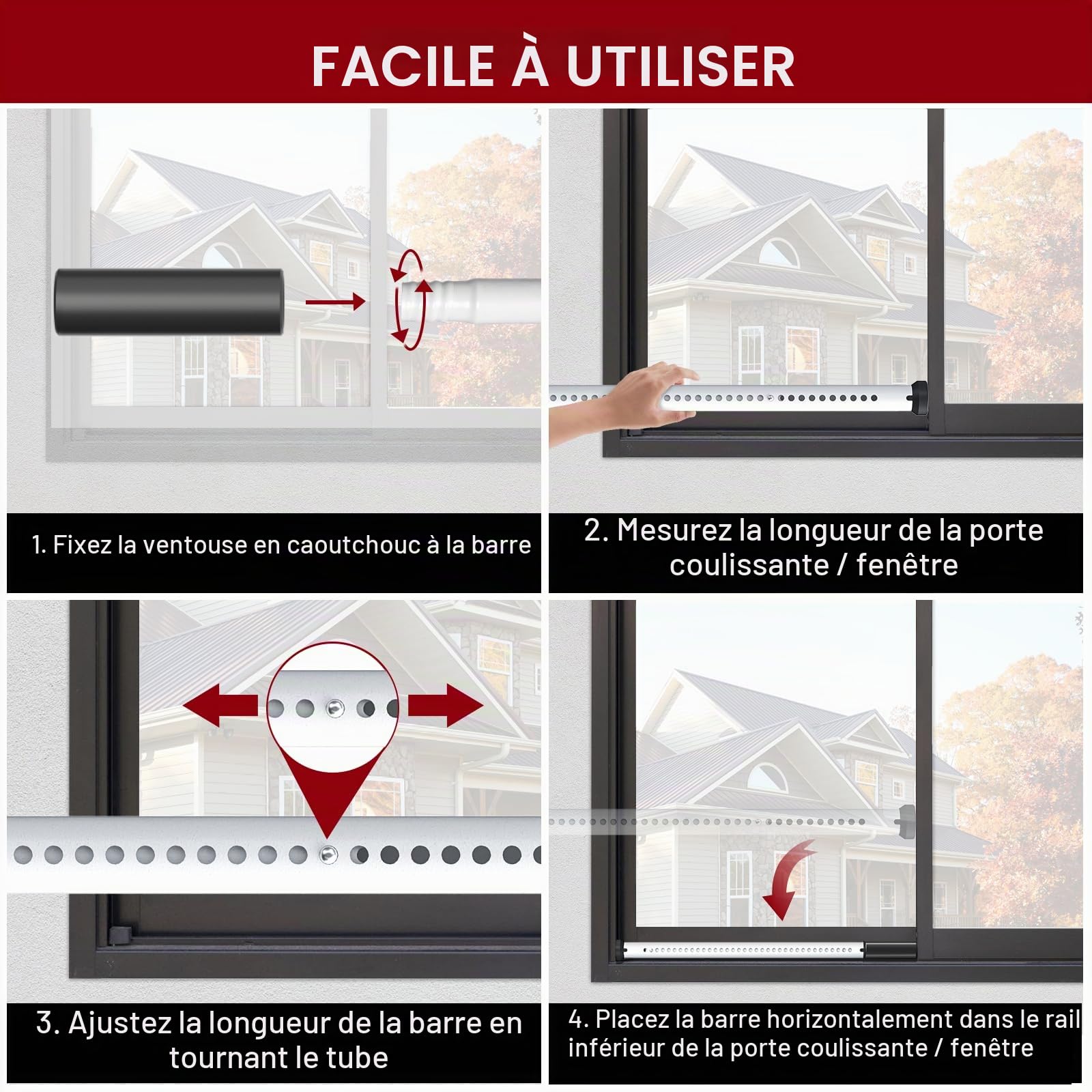 FACILE À UTILISER

1. Fixez la ventouse en caoutchouc à la barre

2. Mesurez la longueur de la porte coulissante / fenêtre

3. Ajustez la longueur de la barre en tournant le tube

4. Placez la barre horizontalement dans le rail inférieur de la porte coulissante / fenêtre