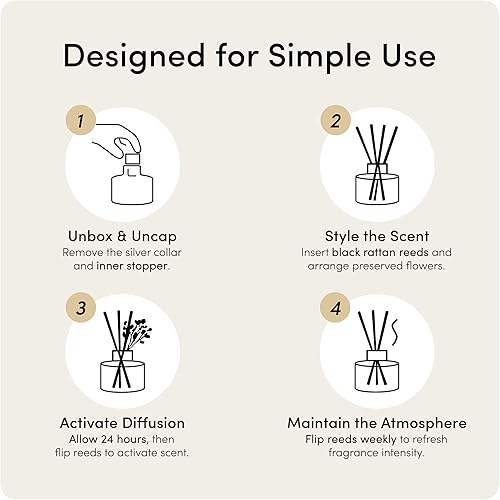 Designed for Simple Use

1

Unbox & Uncap
Remove the silver collar and inner stopper.

2

Style the Scent
Insert black rattan reeds and arrange preserved flowers.

3

Activate Diffusion
Allow 24 hours, then flip reeds to activate scent.

4

Maintain the Atmosphere
Flip reeds weekly to refresh fragrance intensity.